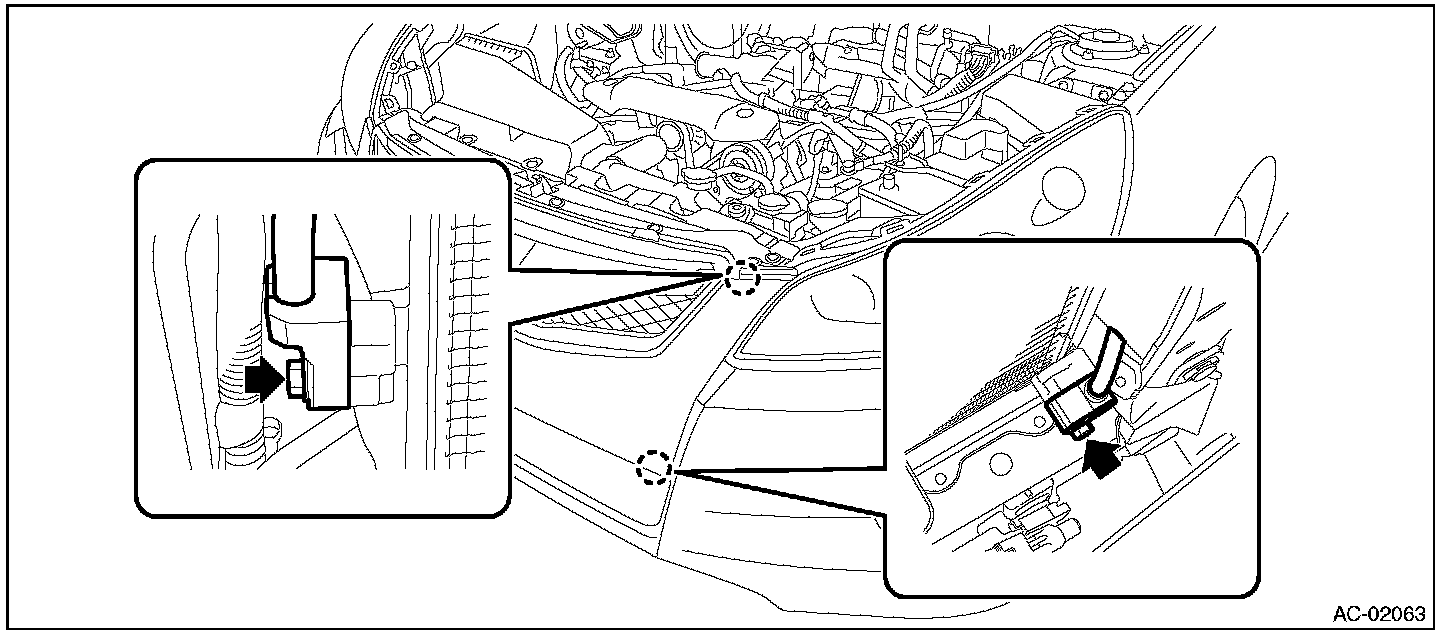 AC-02063