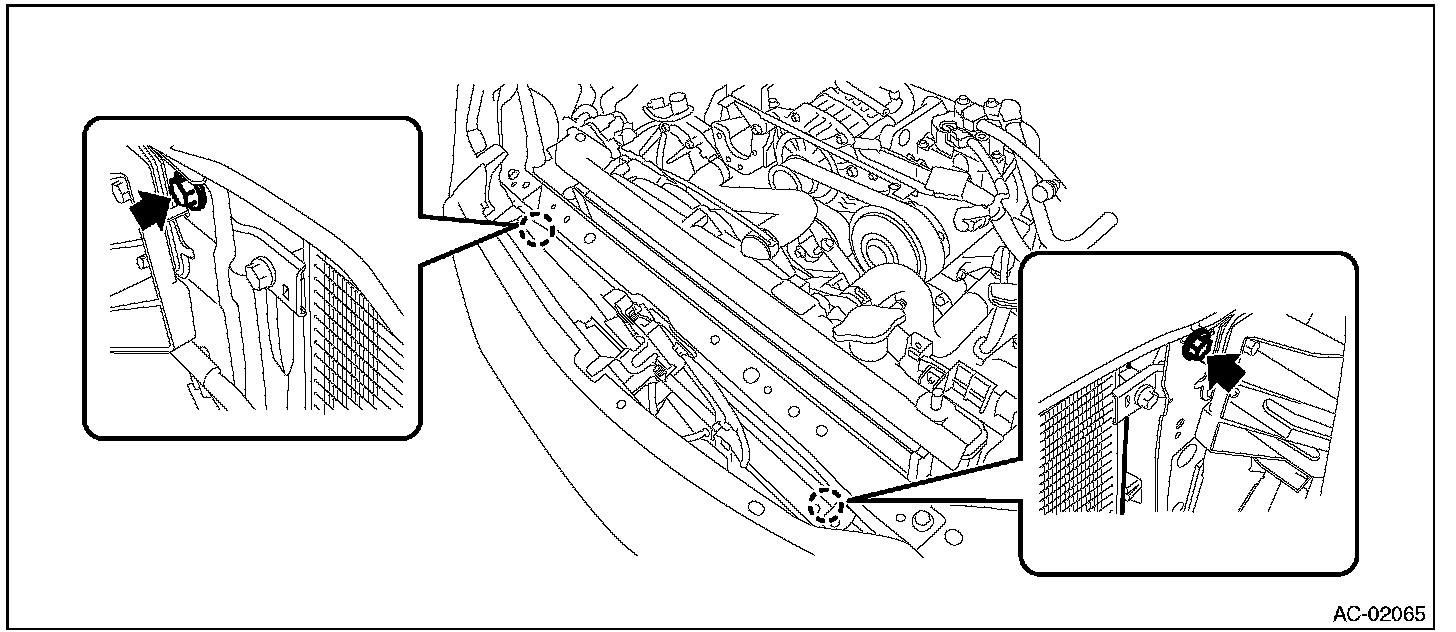 AC-02065