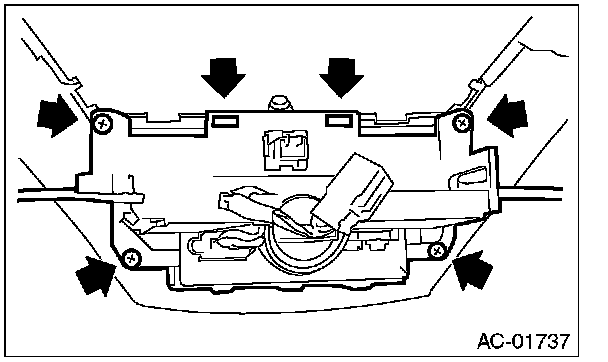 AC-01737