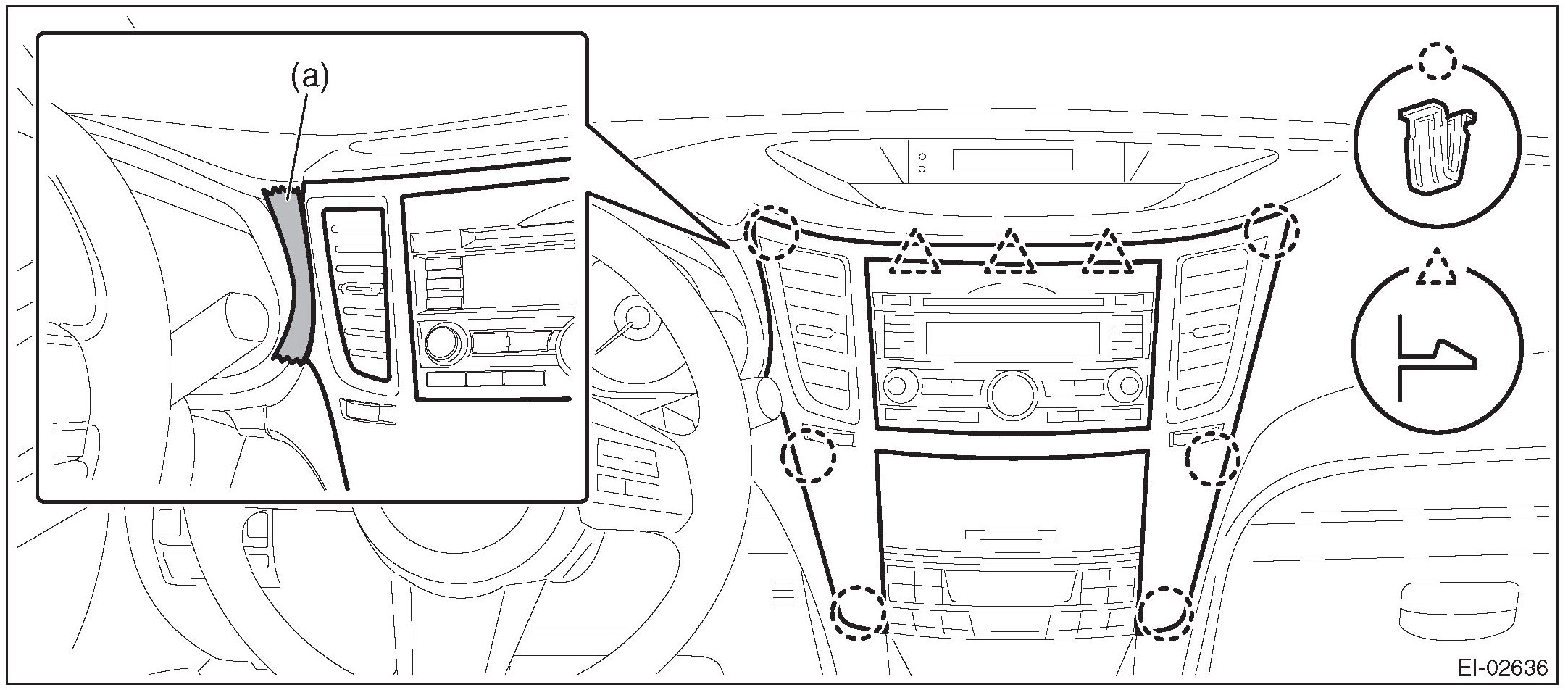 (a)

EI-02636