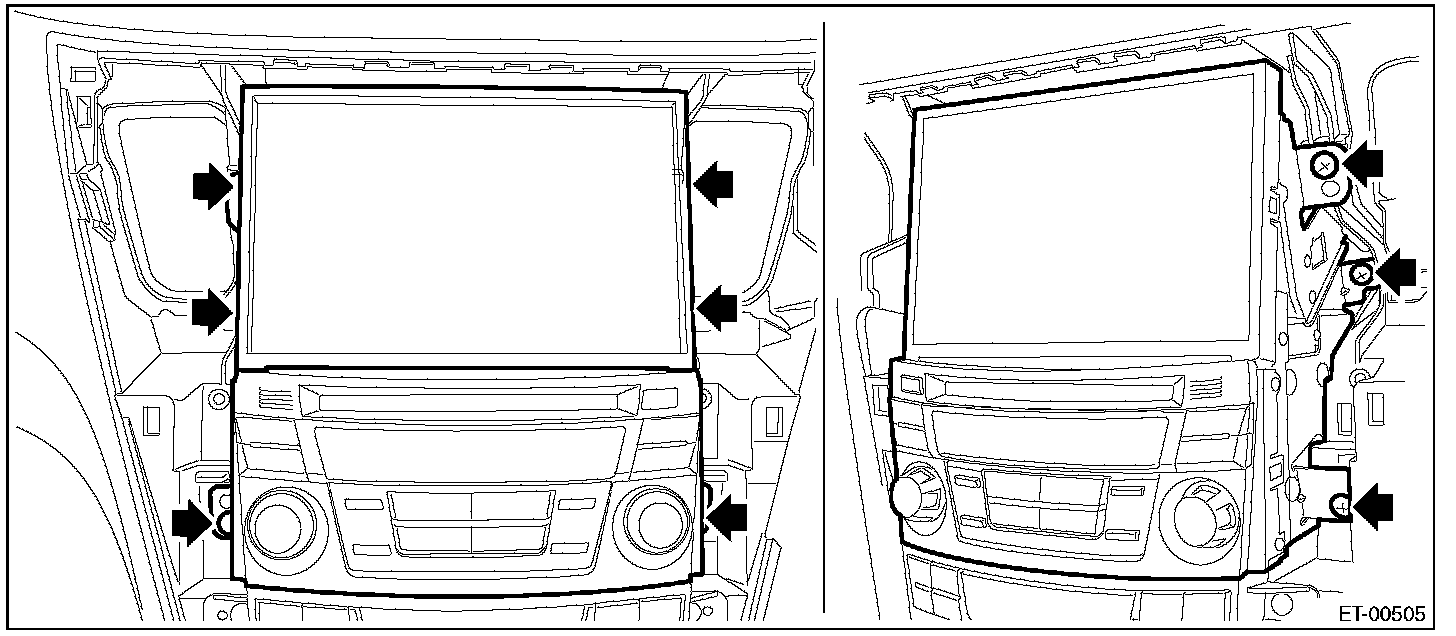 ET-00505