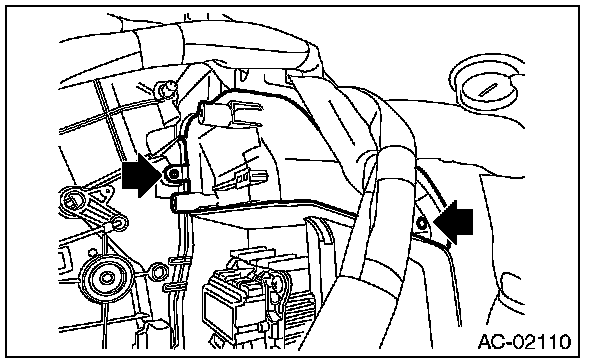 AC-02110