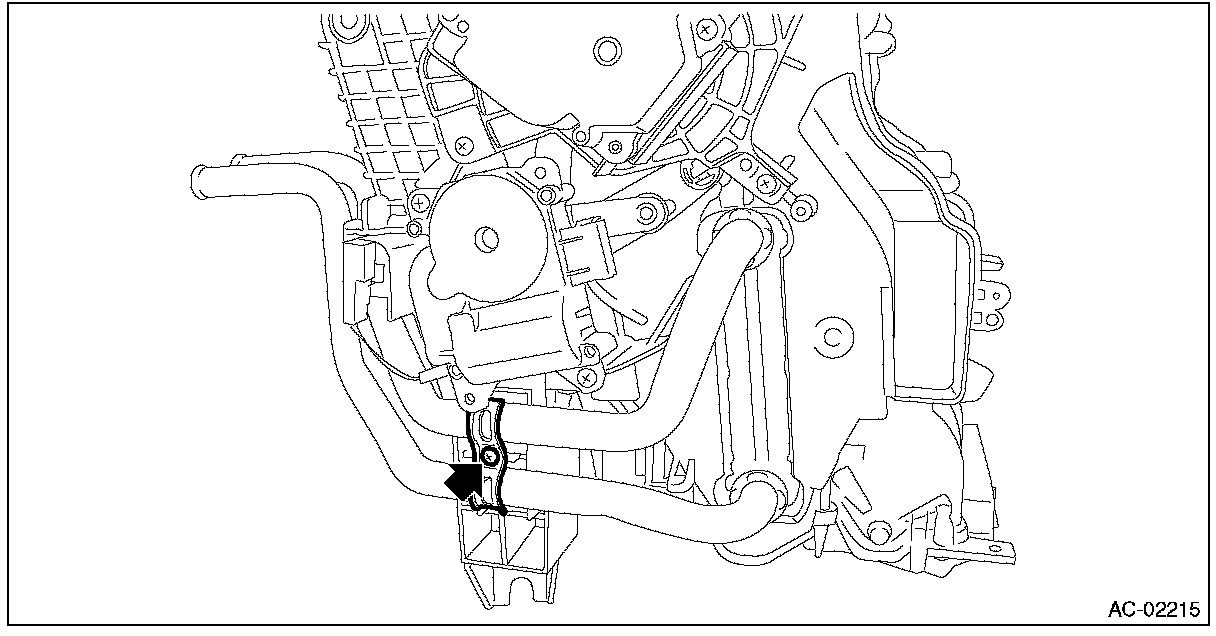 AC-02215