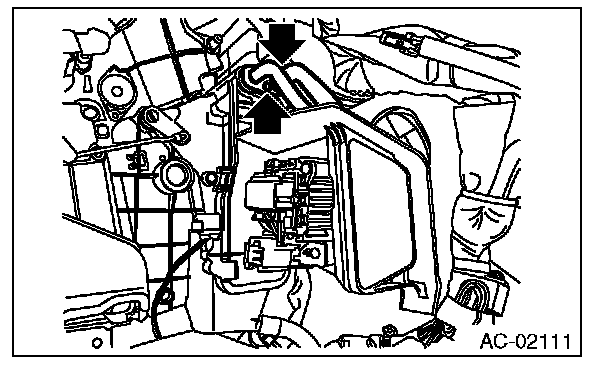 AC-02111