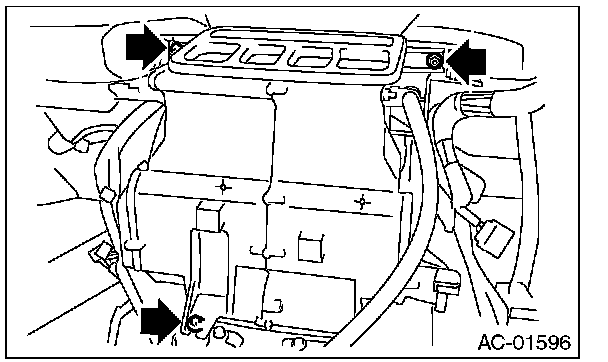 AC-01596