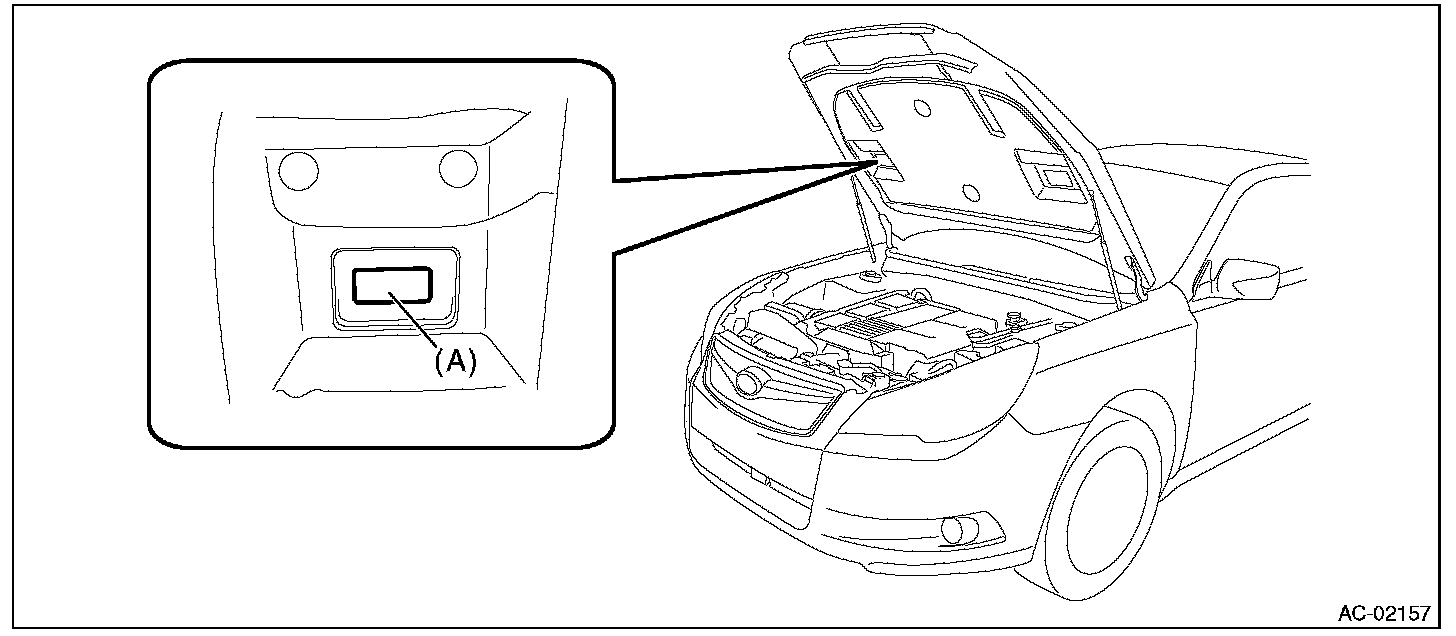 (A)

AC-02157