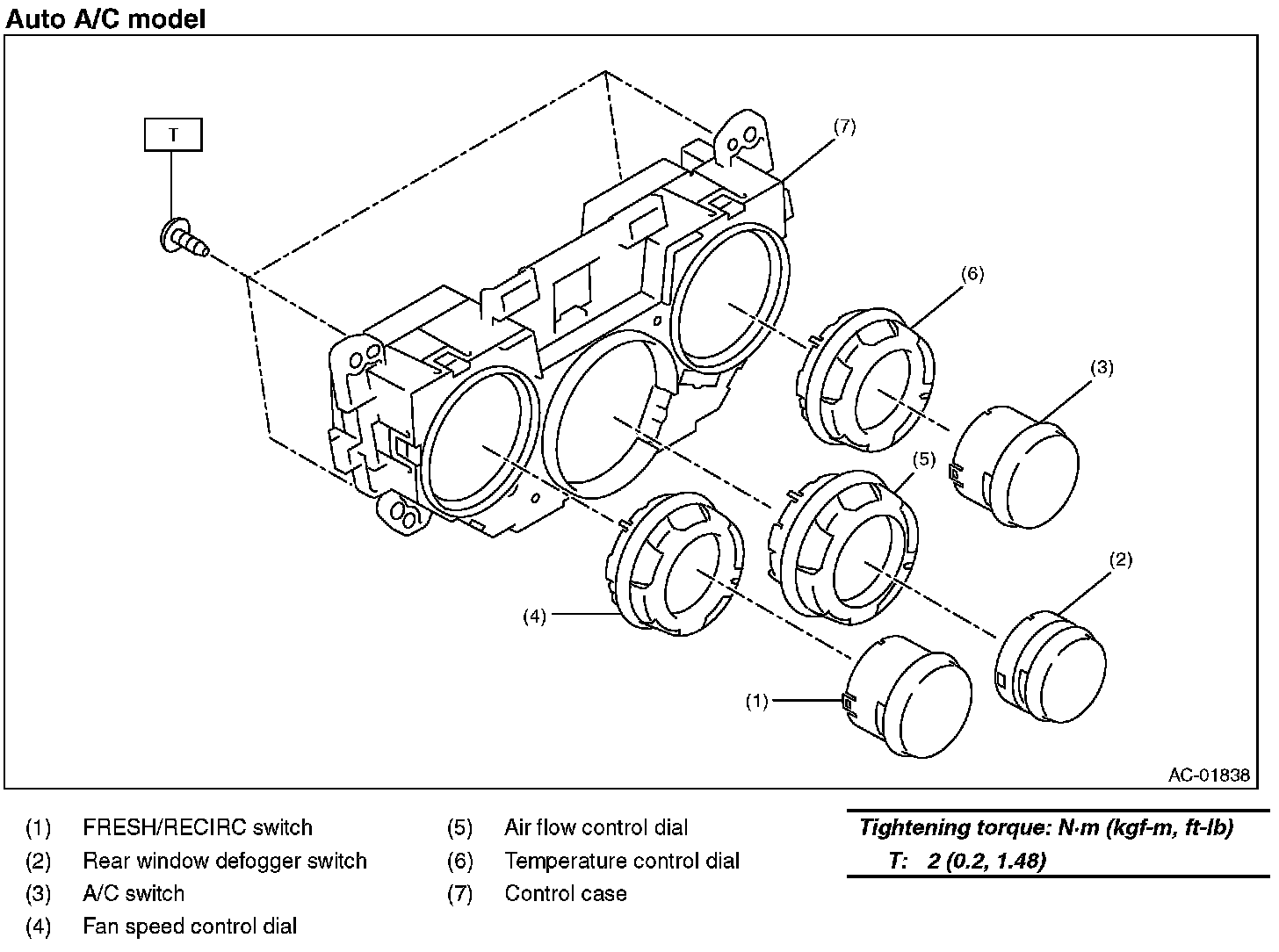 Auto A/C model

T

(7)

(6)

(3)

(5)

(2)

(4)

(1)

AC-01838

(1) FRESH/RECIRC switch
(2) Rear window defogger switch
(3) A/C switch
(4) Fan speed control dial

(5) Air flow control dial
(6) Temperature control dial
(7) Control case

Tightening torque: N·m (kgf-m, ft-lb)
T: 2 (0.2, 1.48)