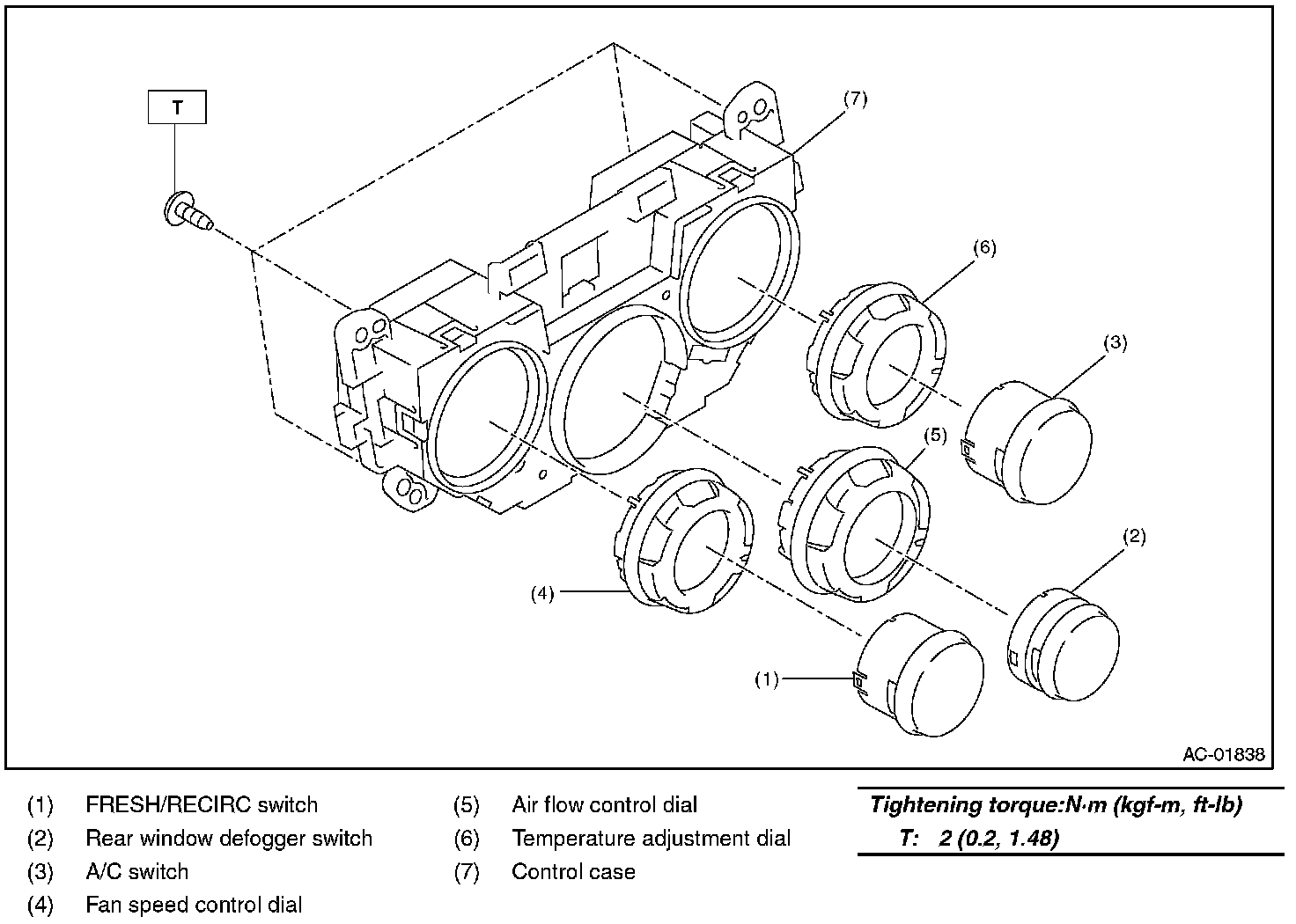 T

(7)

(6)

(3)

(5)

(2)

(4)

(1)

AC-01838

(1) FRESH/RECIRC switch
(2) Rear window defogger switch
(3) A/C switch
(4) Fan speed control dial

(5) Air flow control dial
(6) Temperature adjustment dial
(7) Control case

Tightening torque:N·m (kgf-m, ft-lb)
T: 2 (0.2, 1.48)