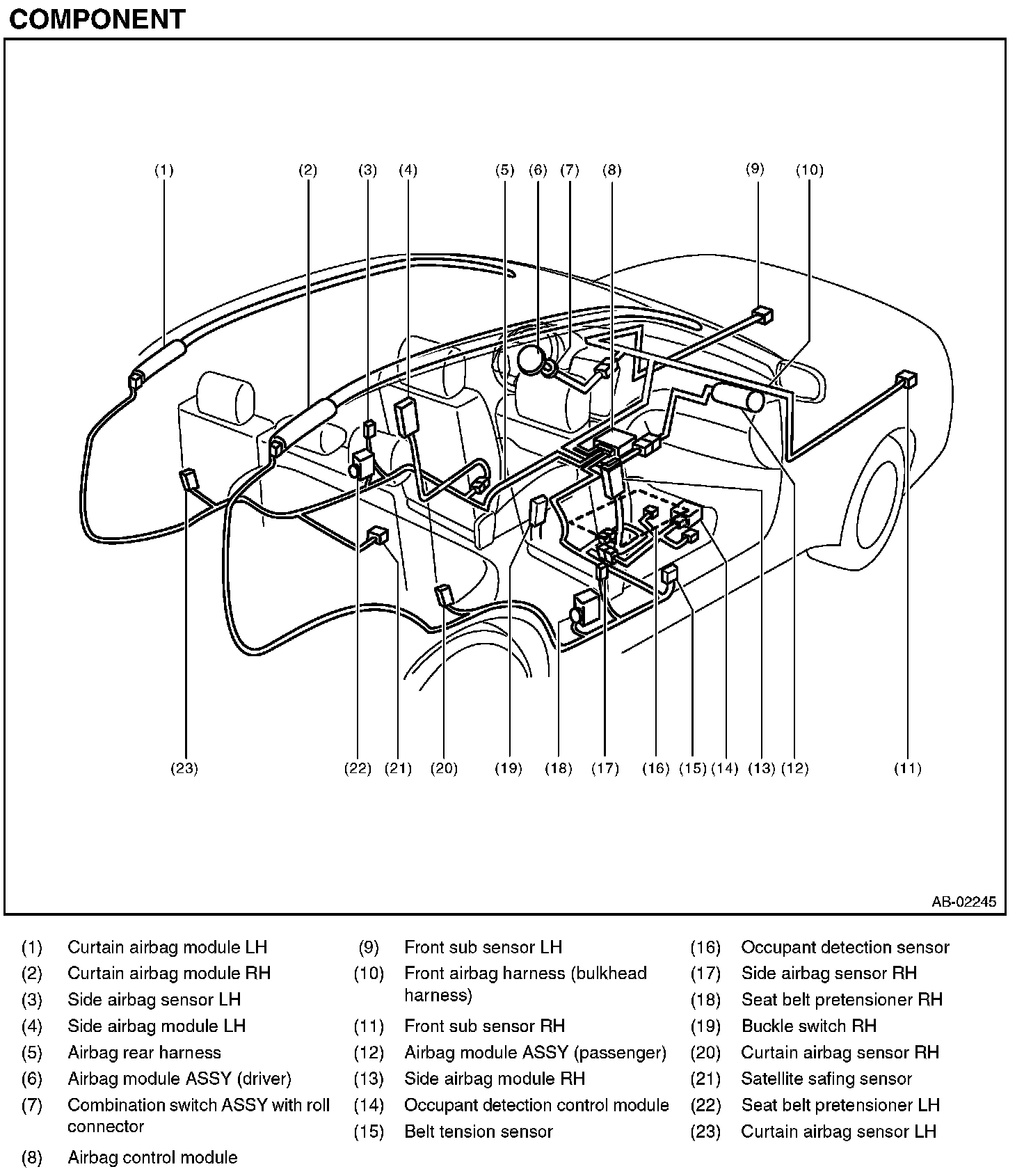 COMPONENT

(1) (2) (3) (4) (5) (6) (7) (8) (9) (10)

(23) (22) (21) (20) (19) (18) (17) (16) (15) (14) (13) (12) (11)

AB-02245

(1) Curtain airbag module LH
(2) Curtain airbag module RH
(3) Side airbag sensor LH
(4) Side airbag module LH
(5) Airbag rear harness
(6) Airbag module ASSY (driver)
(7) Combination switch ASSY with roll connector
(8) Airbag control module

(9) Front sub sensor LH
(10) Front airbag harness (bulkhead harness)
(11) Front sub sensor RH
(12) Airbag module ASSY (passenger)
(13) Side airbag module RH
(14) Occupant detection control module
(15) Belt tension sensor

(16) Occupant detection sensor
(17) Side airbag sensor RH
(18) Seat belt pretensioner RH
(19) Buckle switch RH
(20) Curtain airbag sensor RH
(21) Satellite safing sensor
(22) Seat belt pretensioner LH
(23) Curtain airbag sensor LH