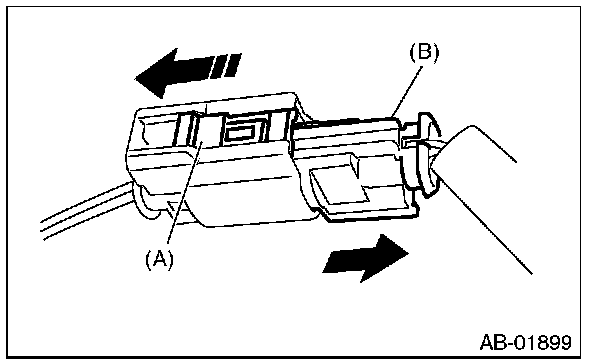 (B)

(A)

AB-01899