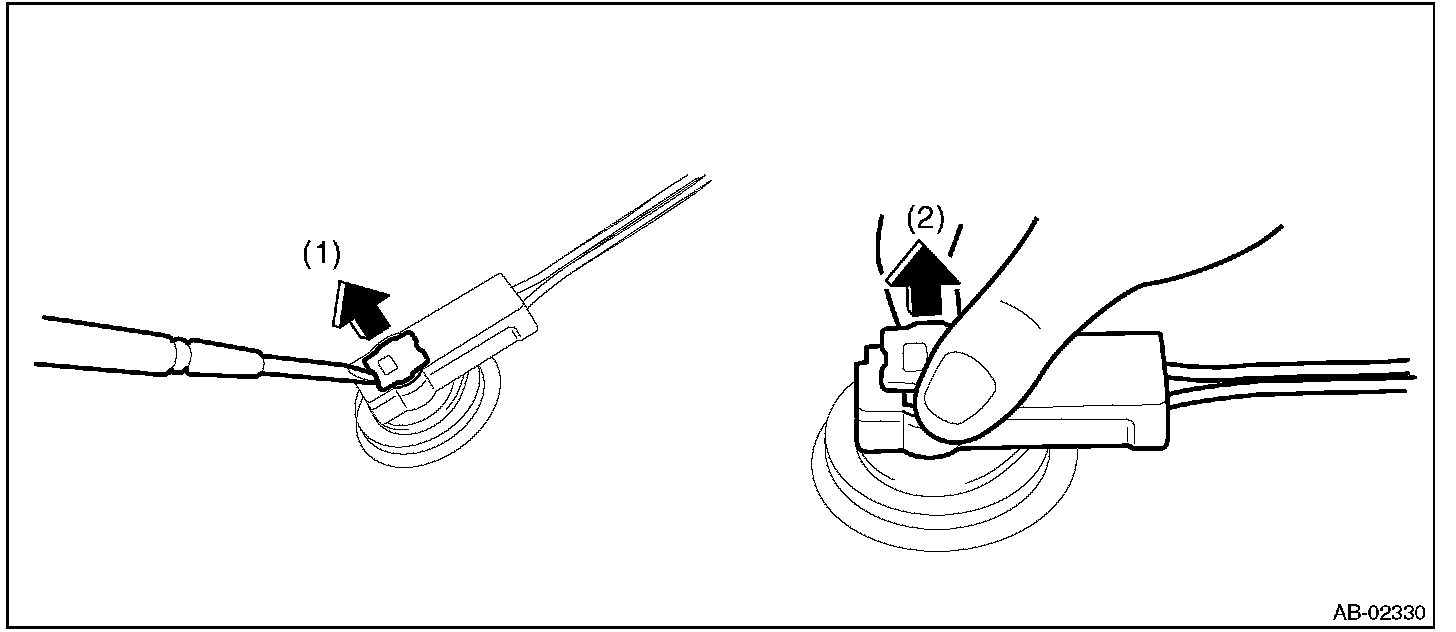 (1)

(2)

AB-02330