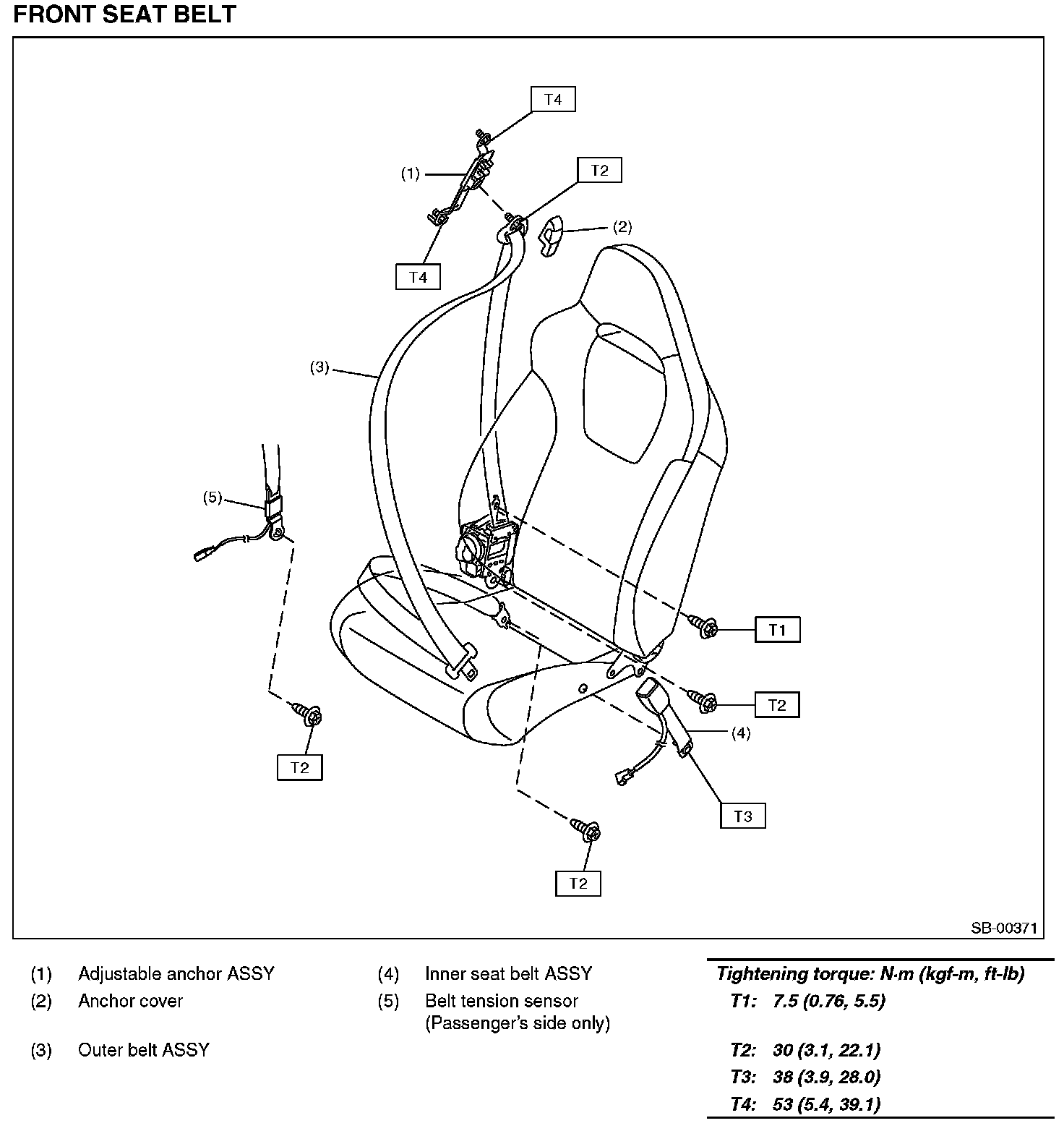 FRONT SEAT BELT

T4
(1)
T2
(2)
T4
(3)
(5)
T1
T2
(4)
T2
T3
T2

SB-00371

(1) Adjustable anchor ASSY
(2) Anchor cover
(3) Outer belt ASSY

(4) Inner seat belt ASSY
(5) Belt tension sensor (Passenger's side only)

Tightening torque: N·m (kgf-m, ft-lb)
T1: 7.5 (0.76, 5.5)
T2: 30 (3.1, 22.1)
T3: 38 (3.9, 28.0)
T4: 53 (5.4, 39.1)