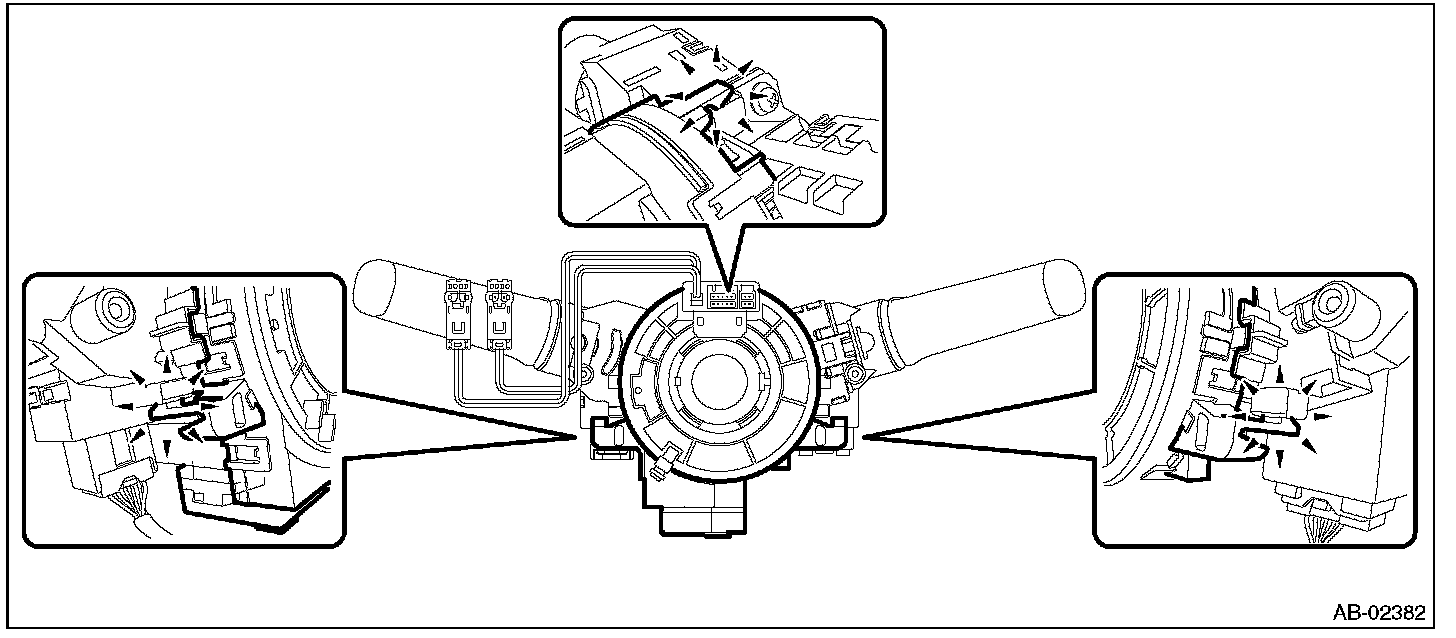 AB-02382