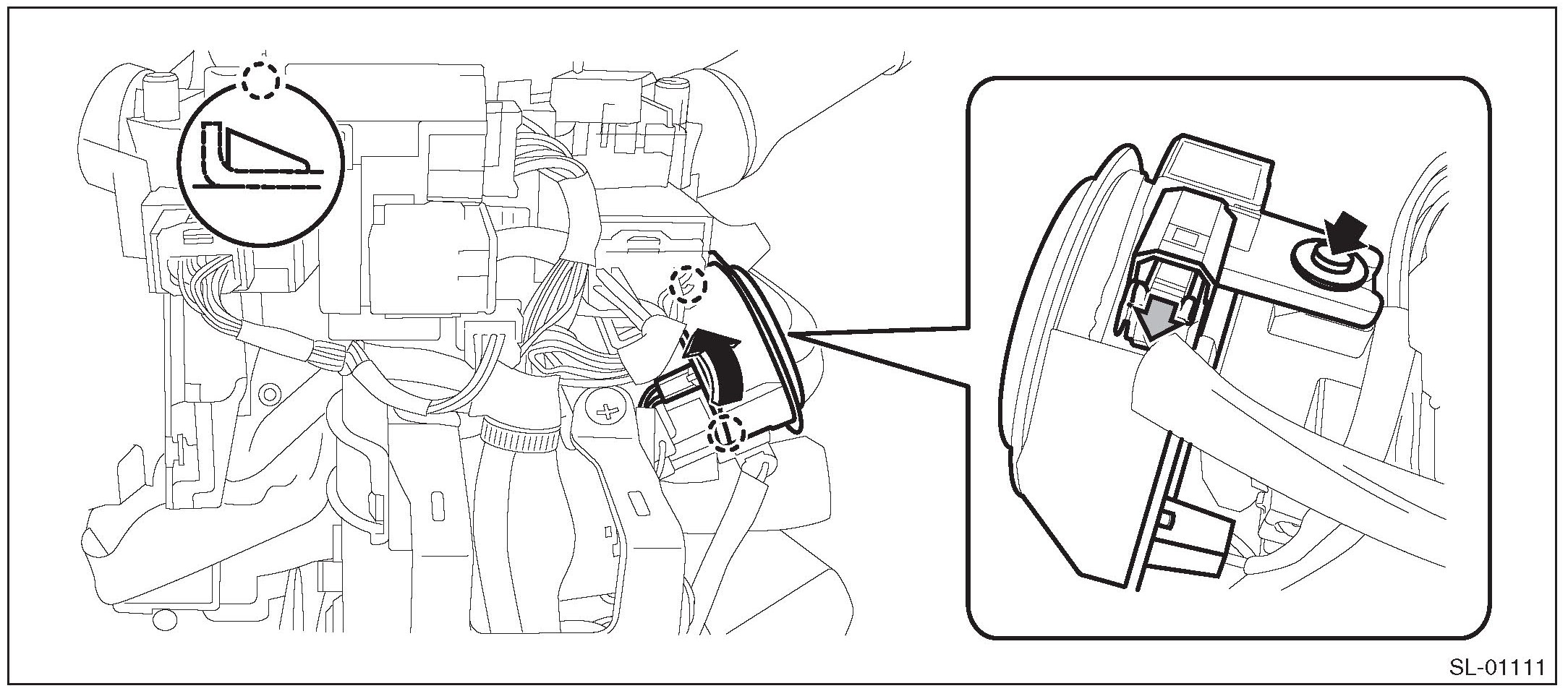 SL-01111