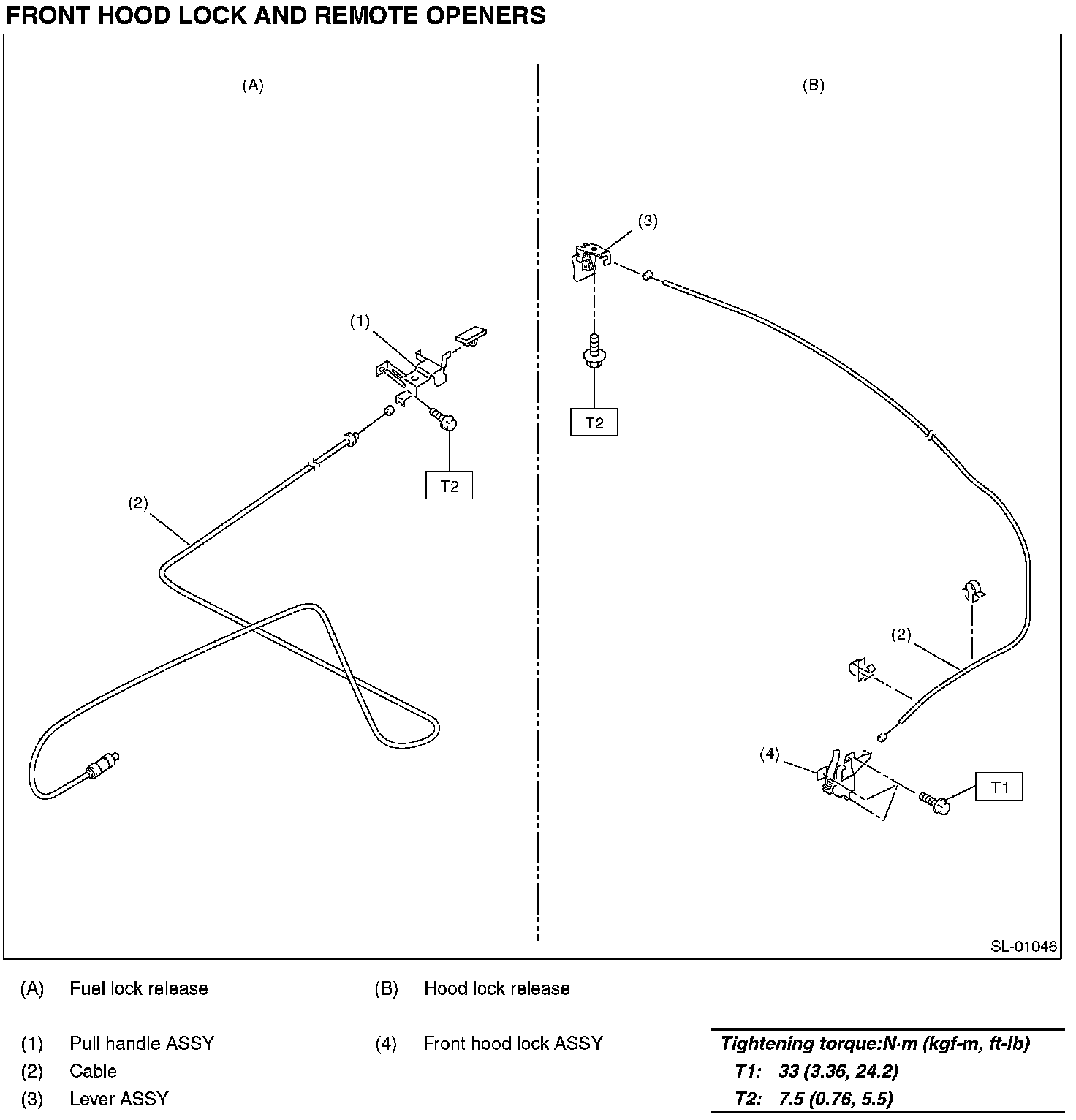 FRONT HOOD LOCK AND REMOTE OPENERS

(A)

(1)

T2

(2)

(B)

(3)

T2

(2)

(4)

T1

SL-01046

(A) Fuel lock release
(B) Hood lock release

(1) Pull handle ASSY
(2) Cable
(3) Lever ASSY
(4) Front hood lock ASSY

Tightening torque:N·m (kgf-m, ft-lb)
T1: 33 (3.36, 24.2)
T2: 7.5 (0.76, 5.5)