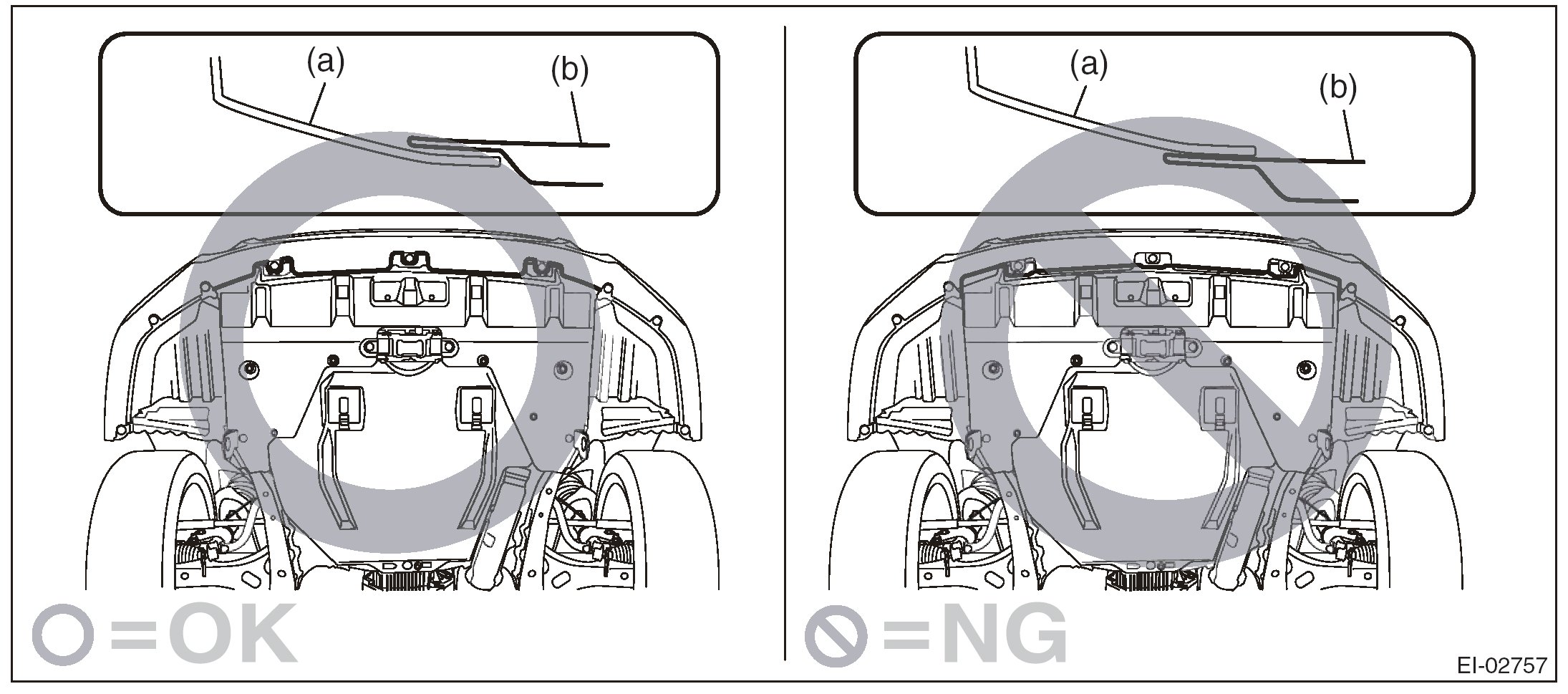 (a)
(b)
=OK

(a)
(b)
=NG

EI-02757