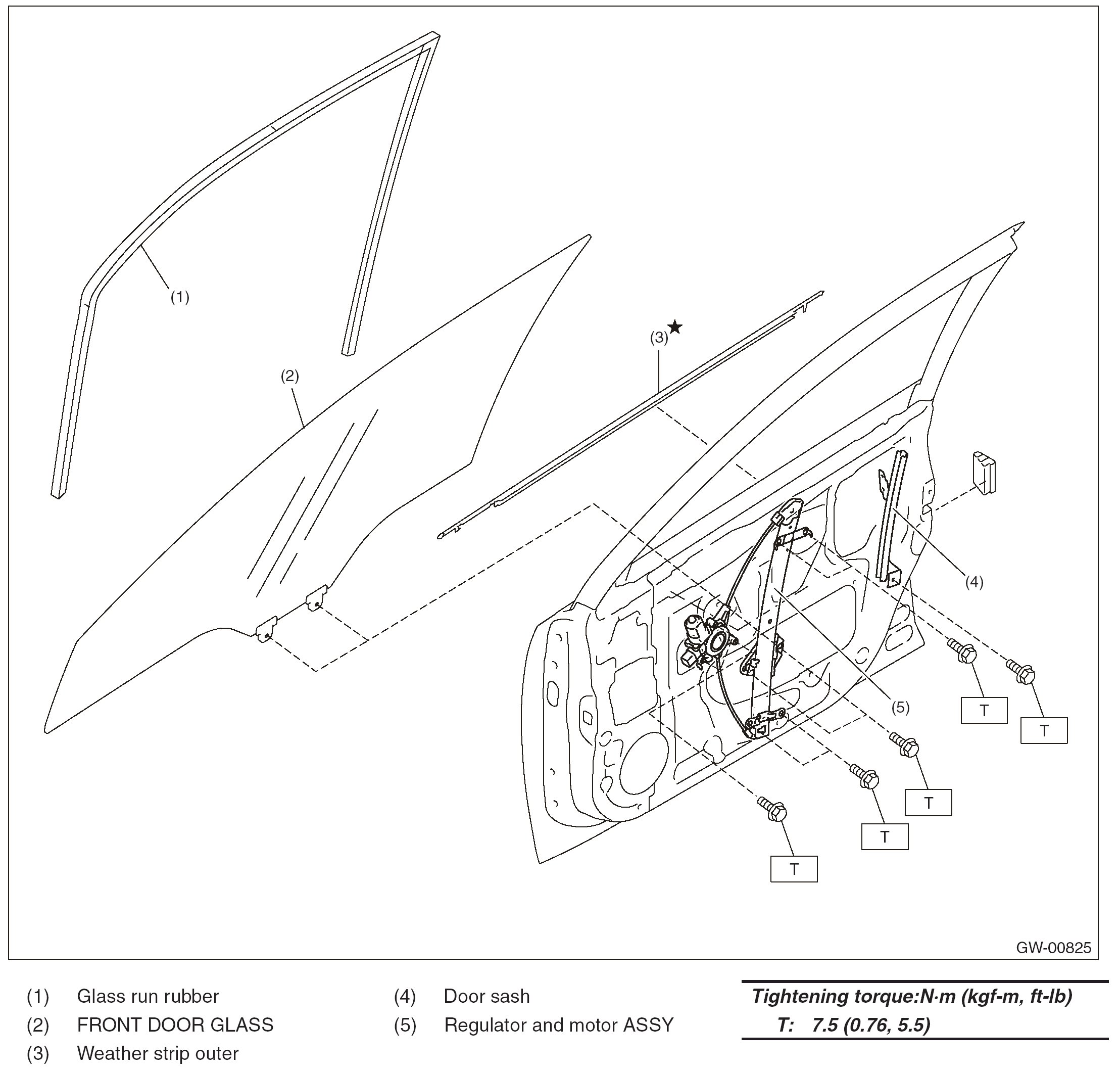 (1)

(2)

(3)★

(4)

(5)

T

T

T

T

T

GW-00825

(1) Glass run rubber
(2) FRONT DOOR GLASS
(3) Weather strip outer

(4) Door sash
(5) Regulator and motor ASSY

Tightening torque:N·m (kgf-m, ft-lb)
T: 7.5 (0.76, 5.5)