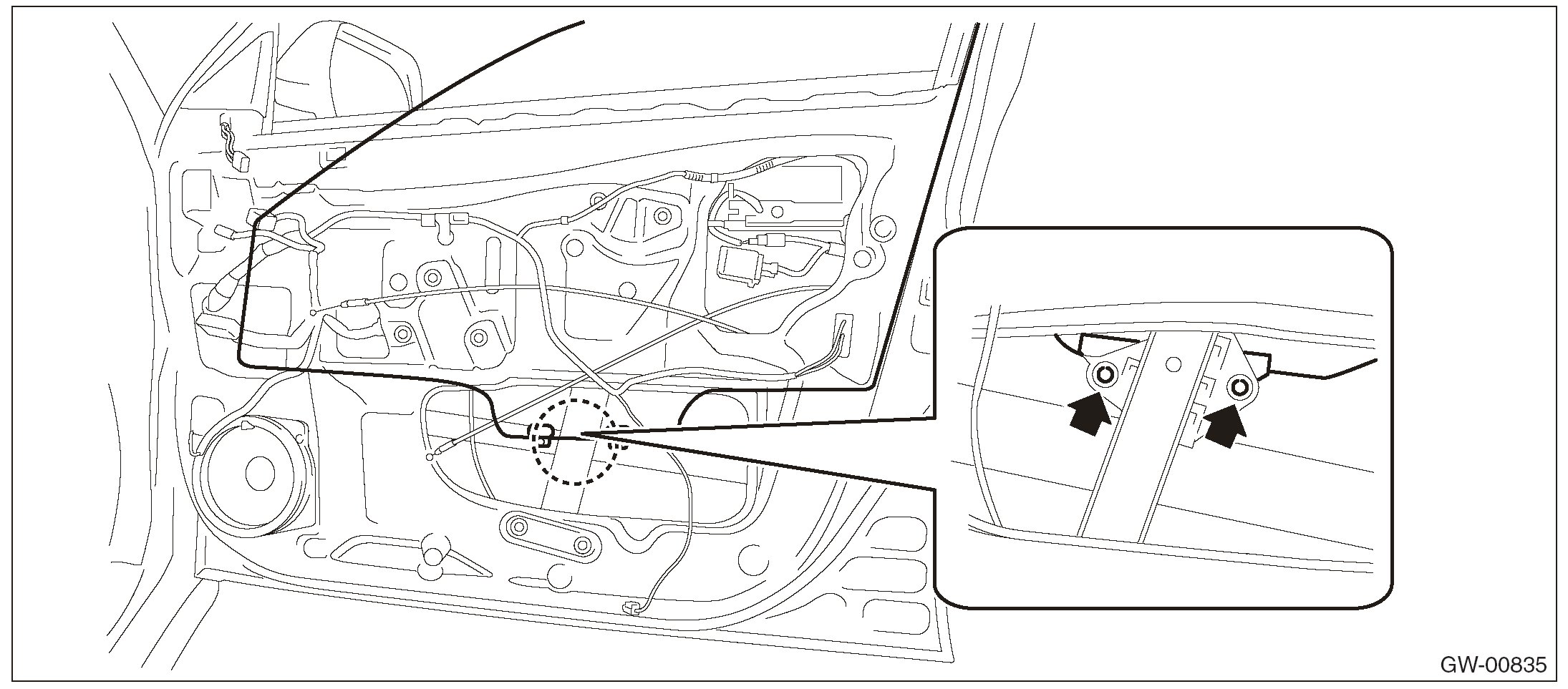 GW-00835