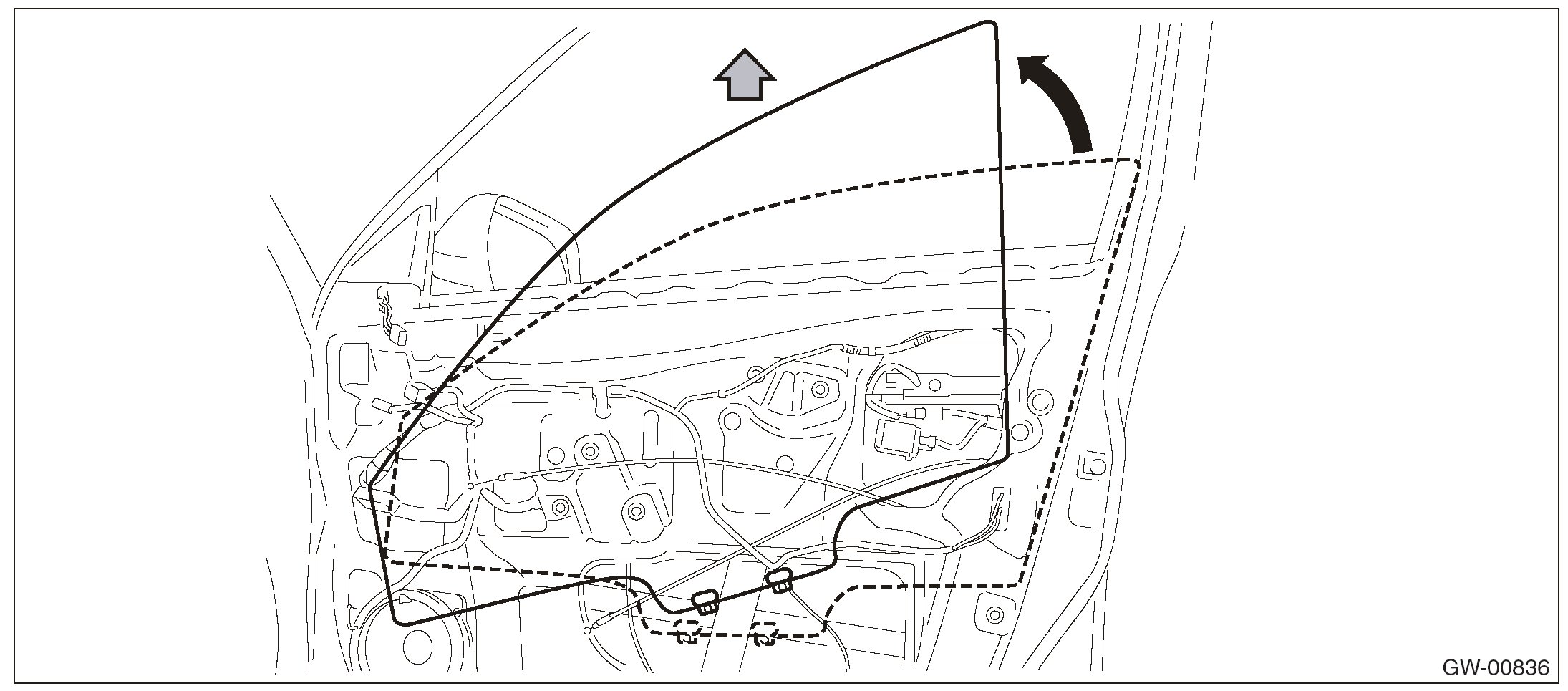 GW-00836