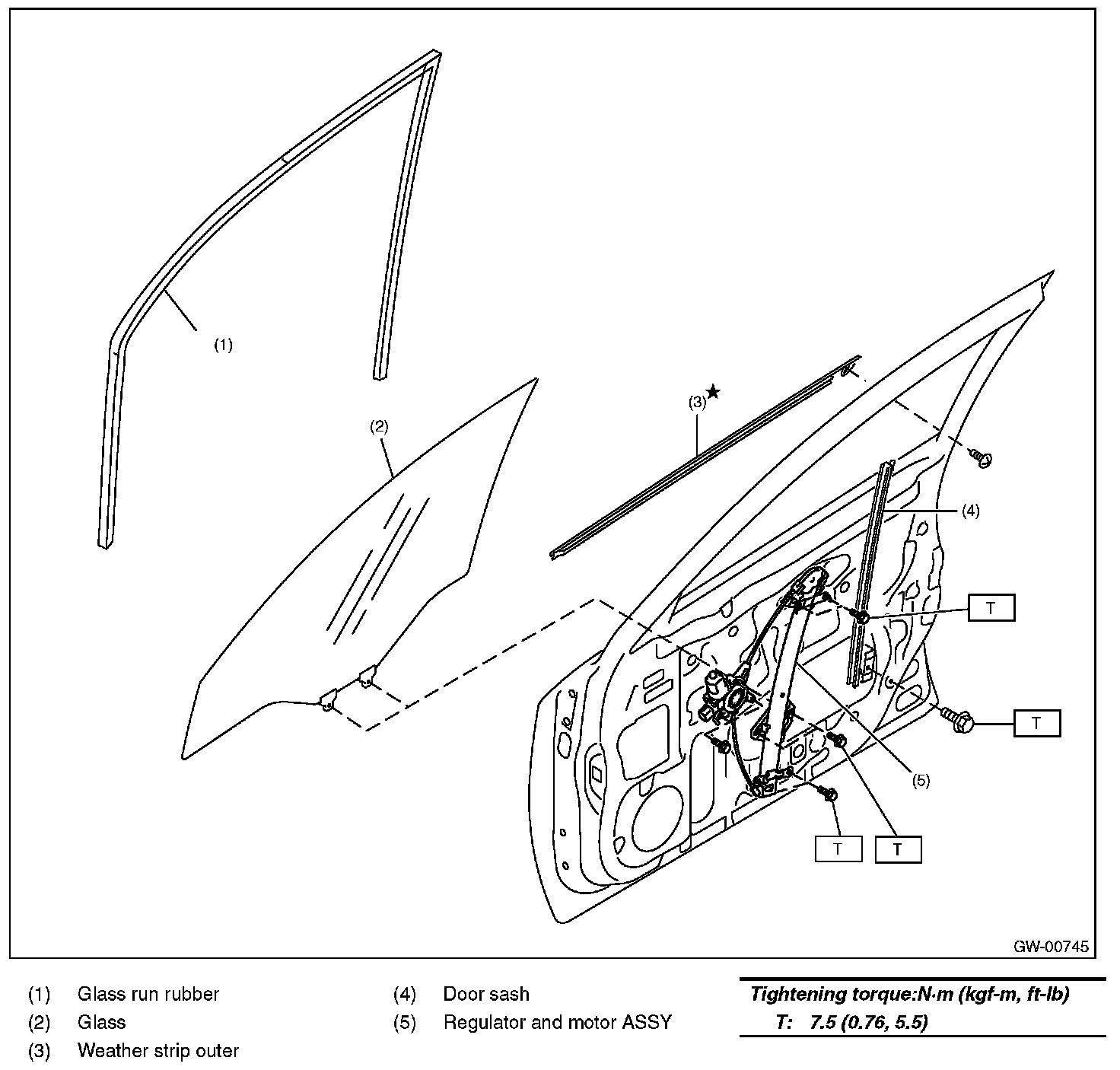 (1)

(2)

(3)★

(4)

T

T

(5)

T

T

GW-00745

(1) Glass run rubber
(2) Glass
(3) Weather strip outer

(4) Door sash
(5) Regulator and motor ASSY

Tightening torque:N·m (kgf-m, ft-lb)
T: 7.5 (0.76, 5.5)