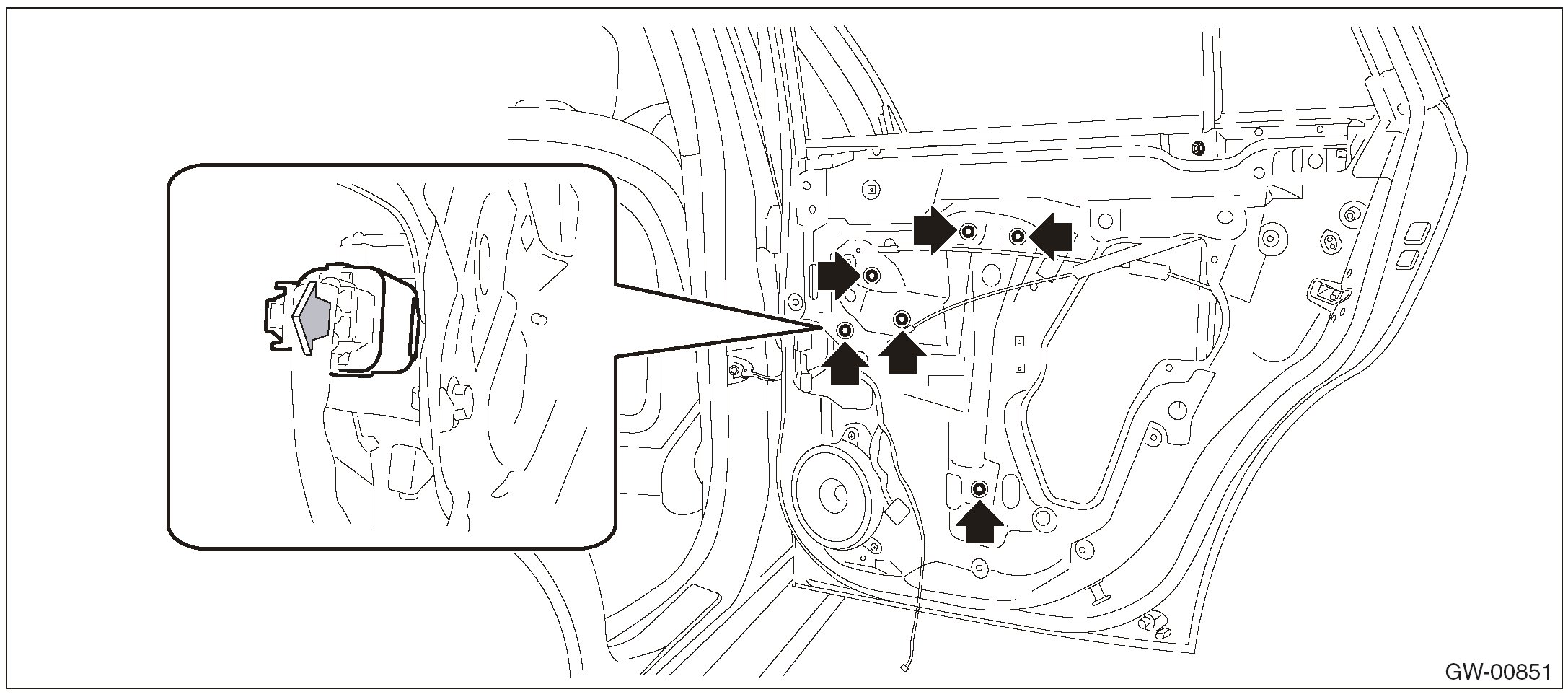 GW-00851