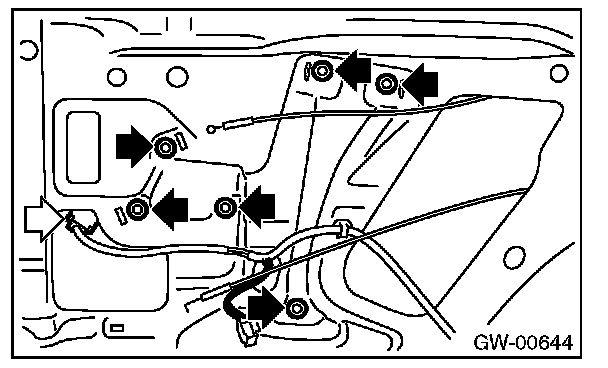 GW-00644