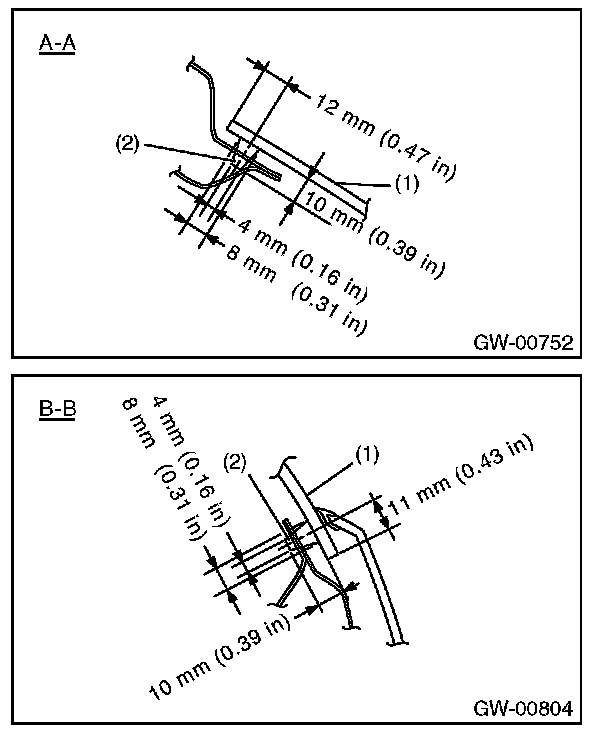 A-A

12 mm (0.47 in)

(2)

(1)

10 mm (0.39 in)

4 mm (0.16 in)

8 mm (0.31 in)

GW-00752

B-B

4 mm (0.16 in)

8 mm (0.31 in)

(2)

(1)

11 mm (0.43 in)

10 mm (0.39 in)

GW-00804