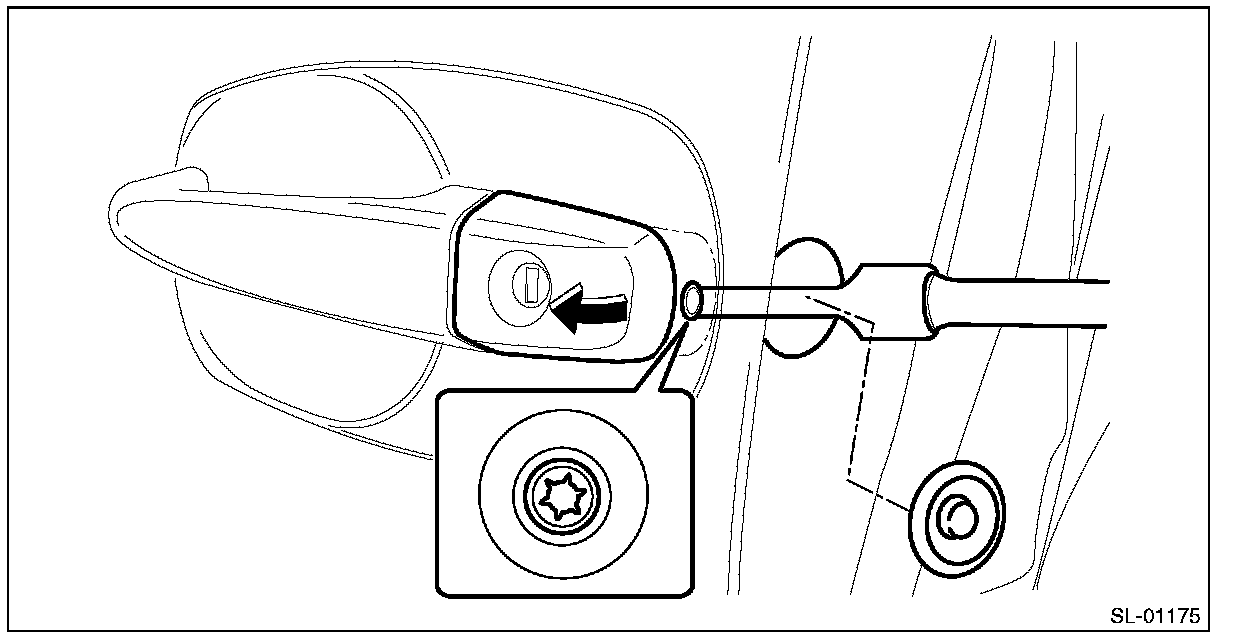 SL-01175