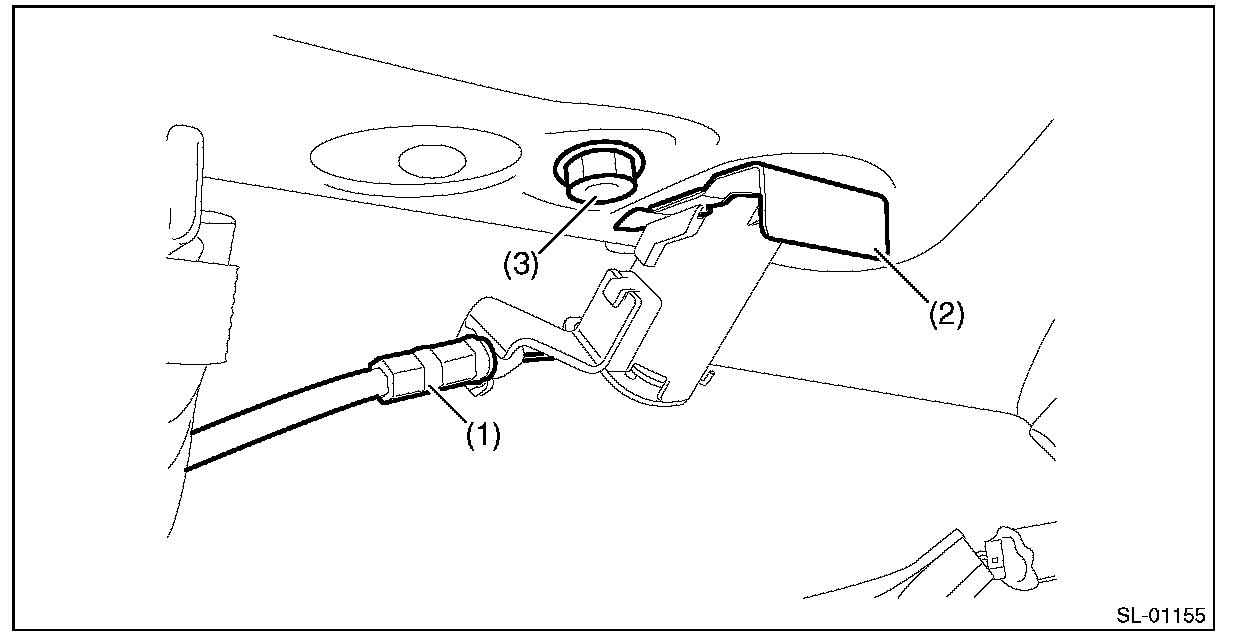 (3)

(2)

(1)

SL-01155