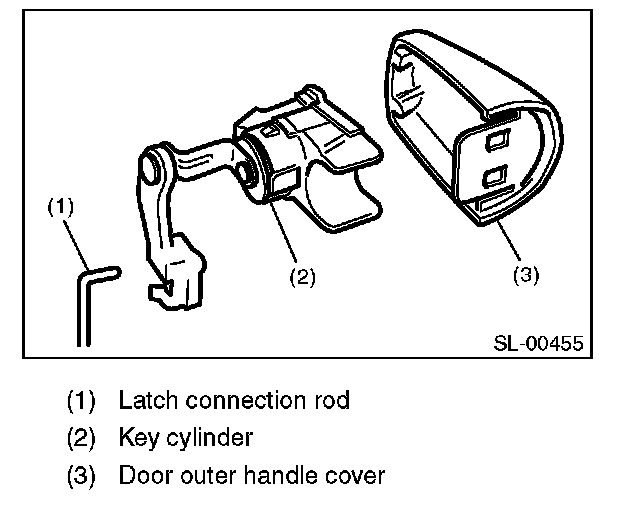 (1)

(2)

(3)

SL-00455

(1) Latch connection rod
(2) Key cylinder
(3) Door outer handle cover