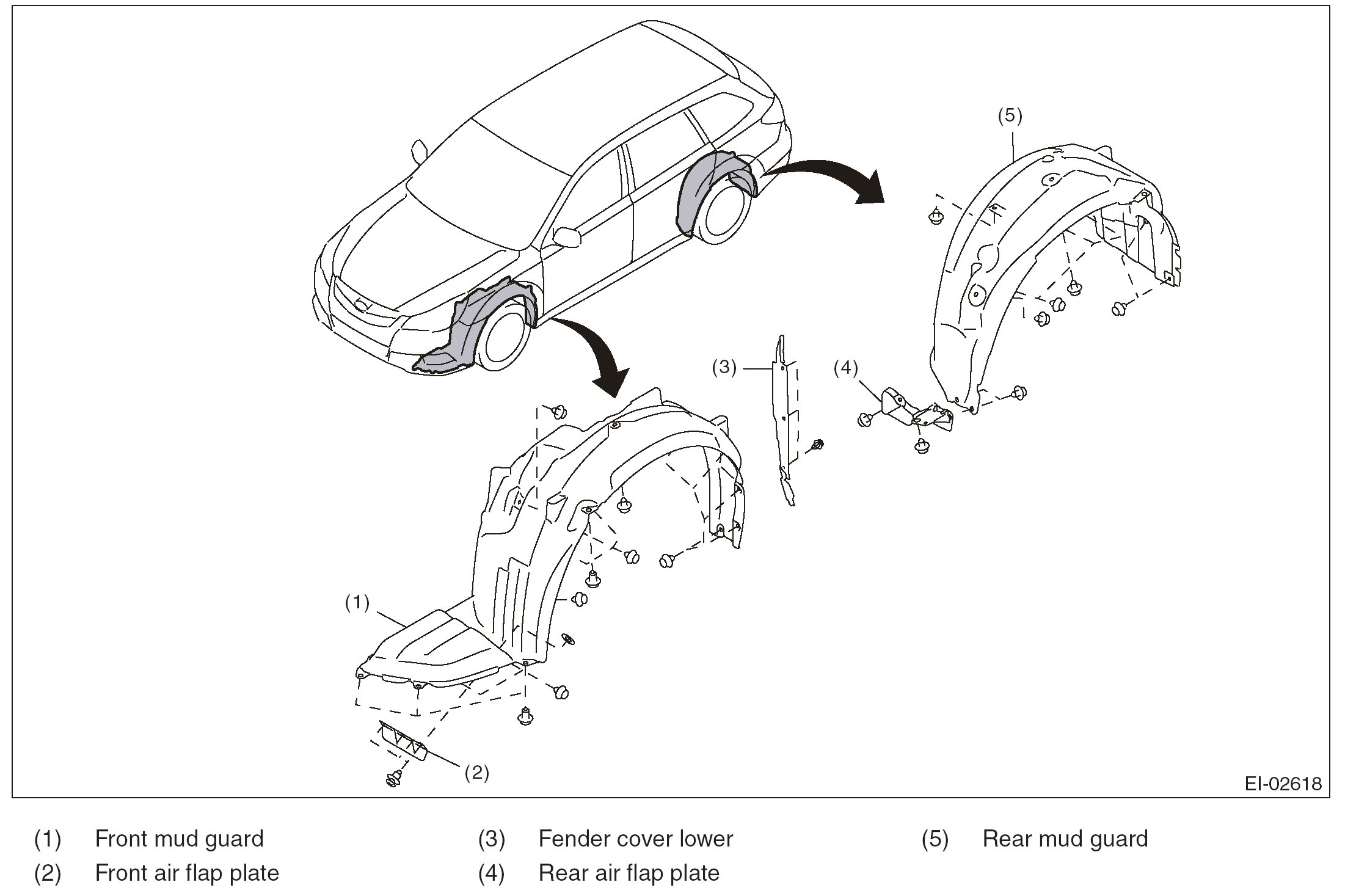 (5)

(3)

(4)

(1)

(2)

EI-02618

(1) Front mud guard
(2) Front air flap plate

(3) Fender cover lower
(4) Rear air flap plate

(5) Rear mud guard