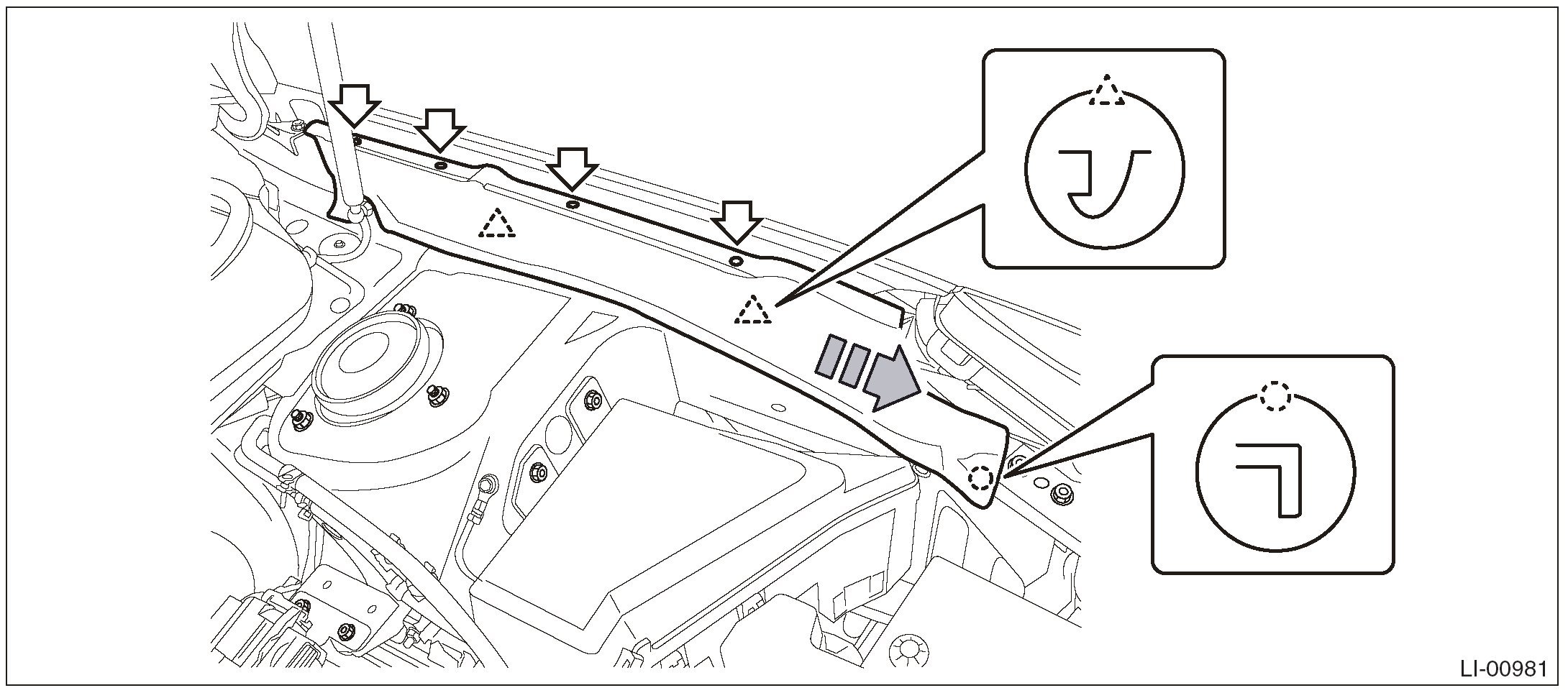 LI-00981