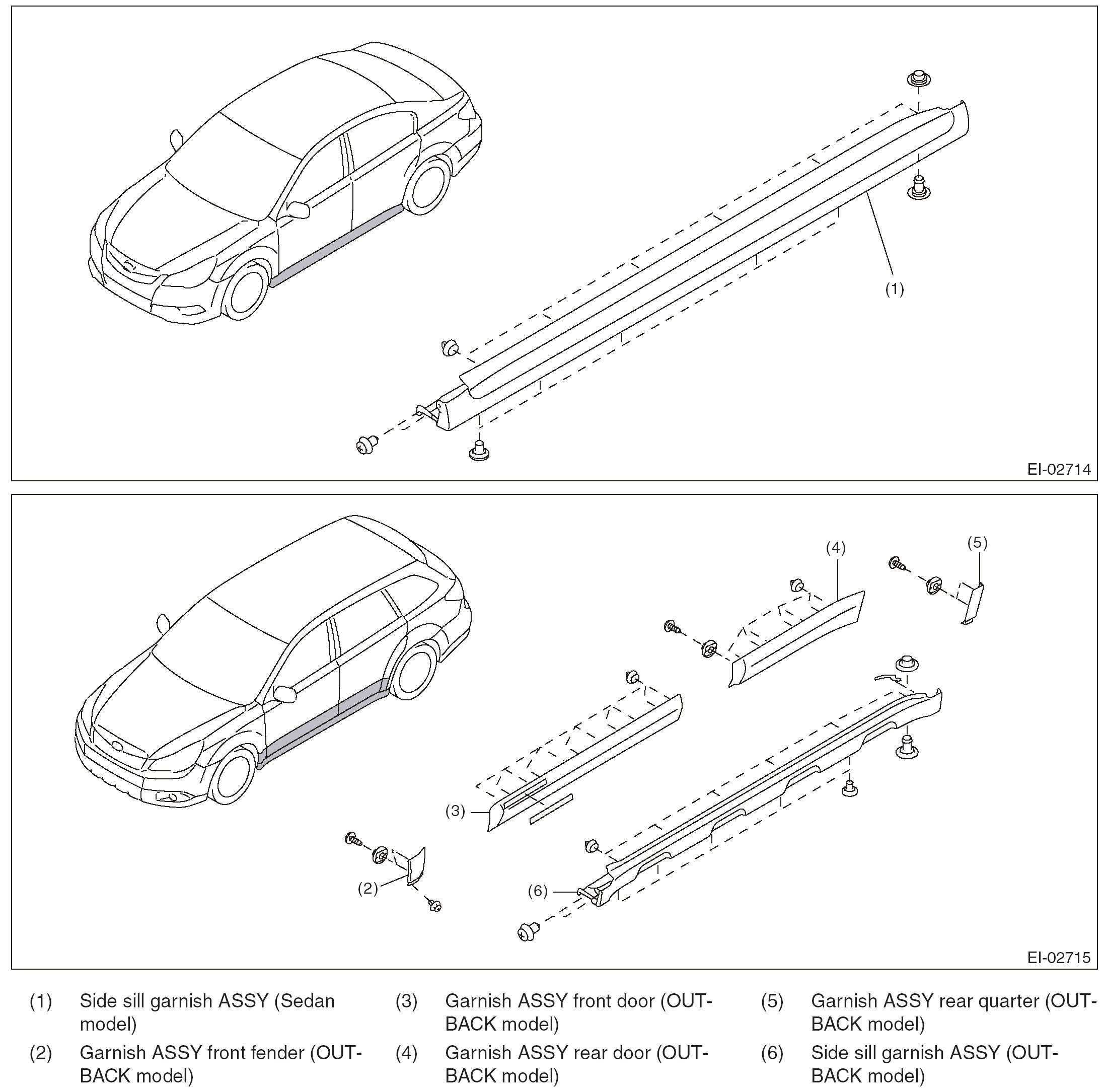 (1)

EI-02714

(4)

(5)

(3)

(2)

(6)

EI-02715

(1) Side sill garnish ASSY (Sedan model)

(2) Garnish ASSY front fender (OUTBACK model)

(3) Garnish ASSY front door (OUTBACK model)

(4) Garnish ASSY rear door (OUTBACK model)

(5) Garnish ASSY rear quarter (OUTBACK model)

(6) Side sill garnish ASSY (OUTBACK model)