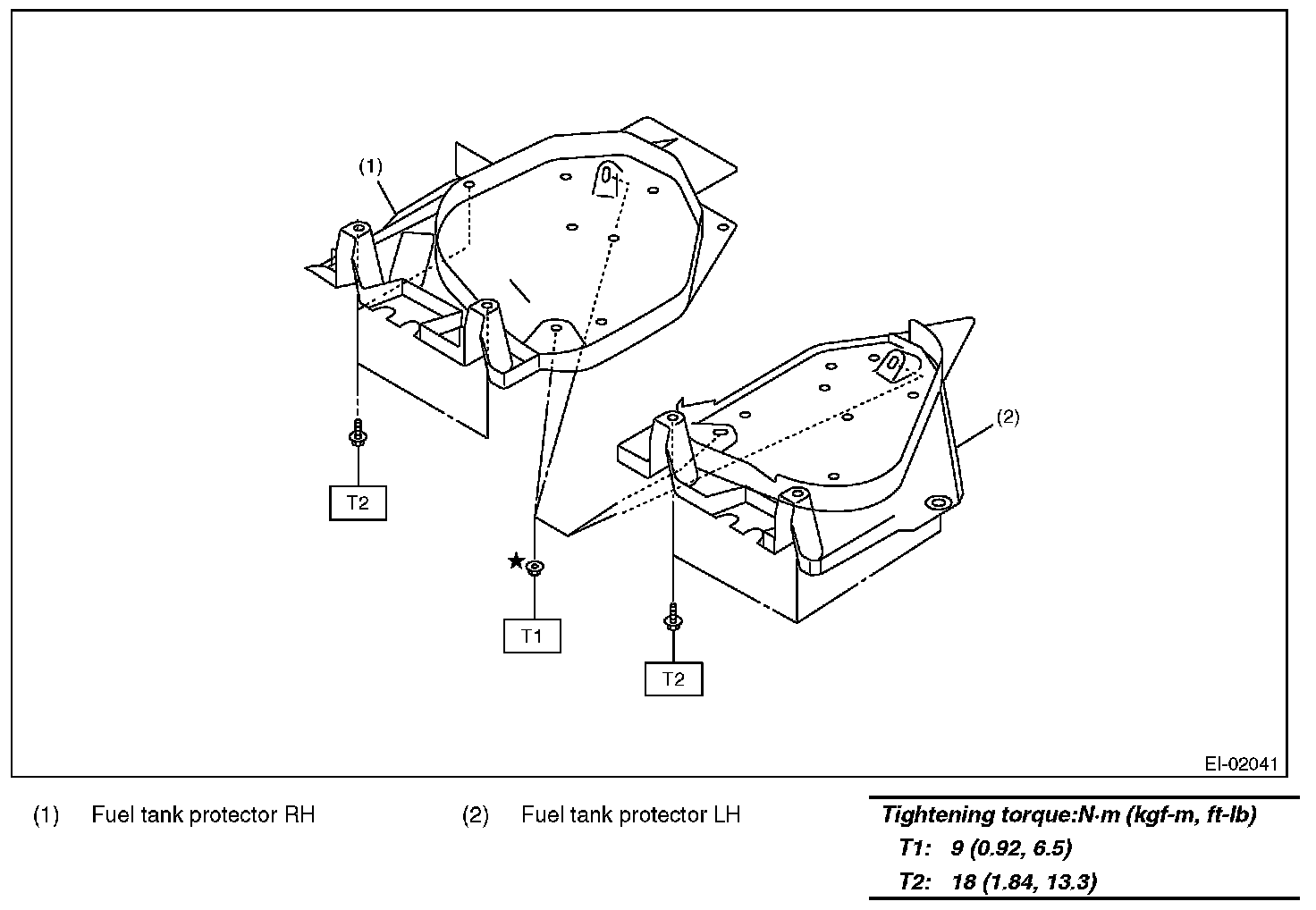 (1)

(2)

T2

★

T1

T2

EI-02041

(1) Fuel tank protector RH

(2) Fuel tank protector LH

Tightening torque:N·m (kgf-m, ft-lb)
T1: 9 (0.92, 6.5)
T2: 18 (1.84, 13.3)