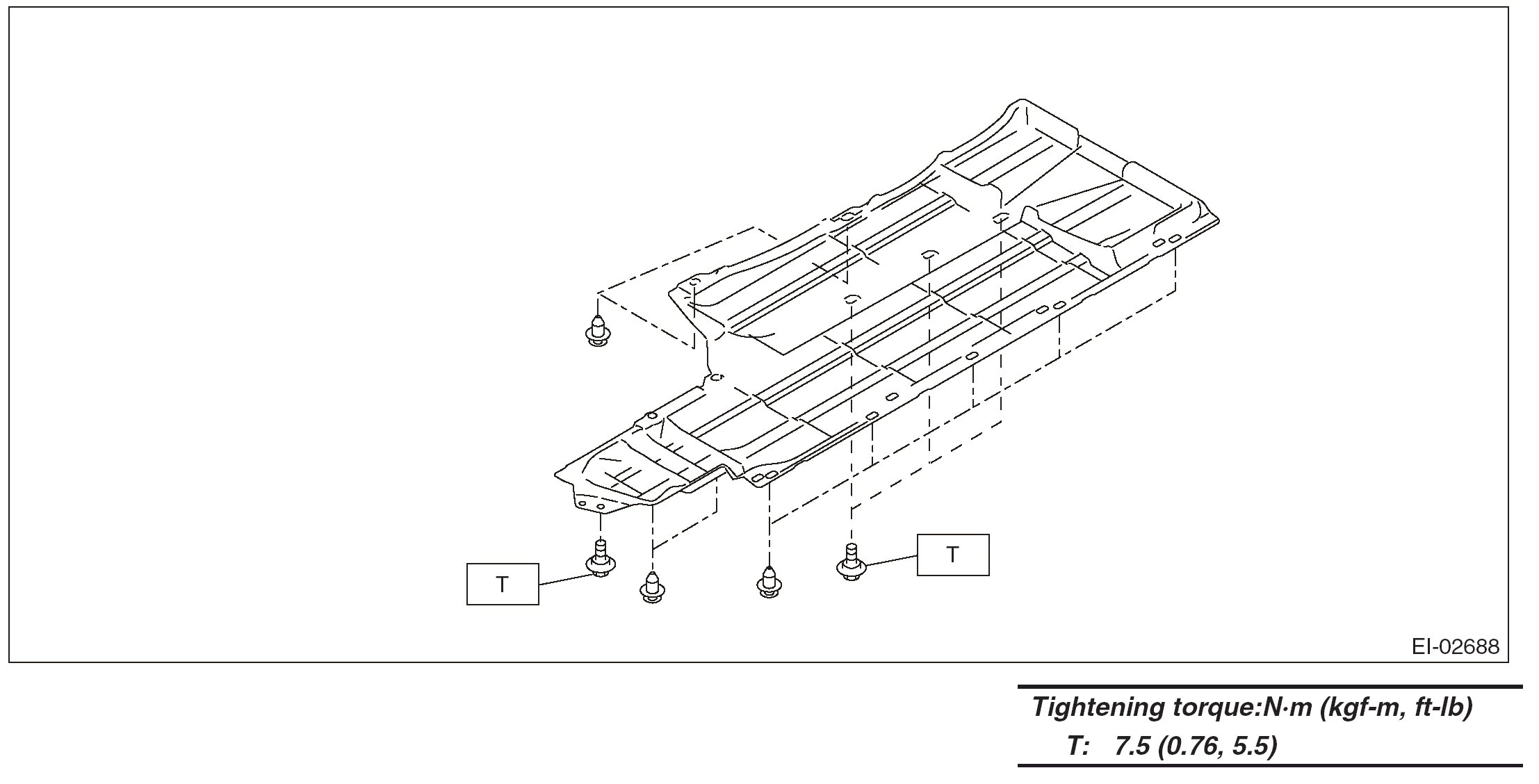 T

T

EI-02688

Tightening torque:N·m (kgf-m, ft-lb)
T: 7.5 (0.76, 5.5)