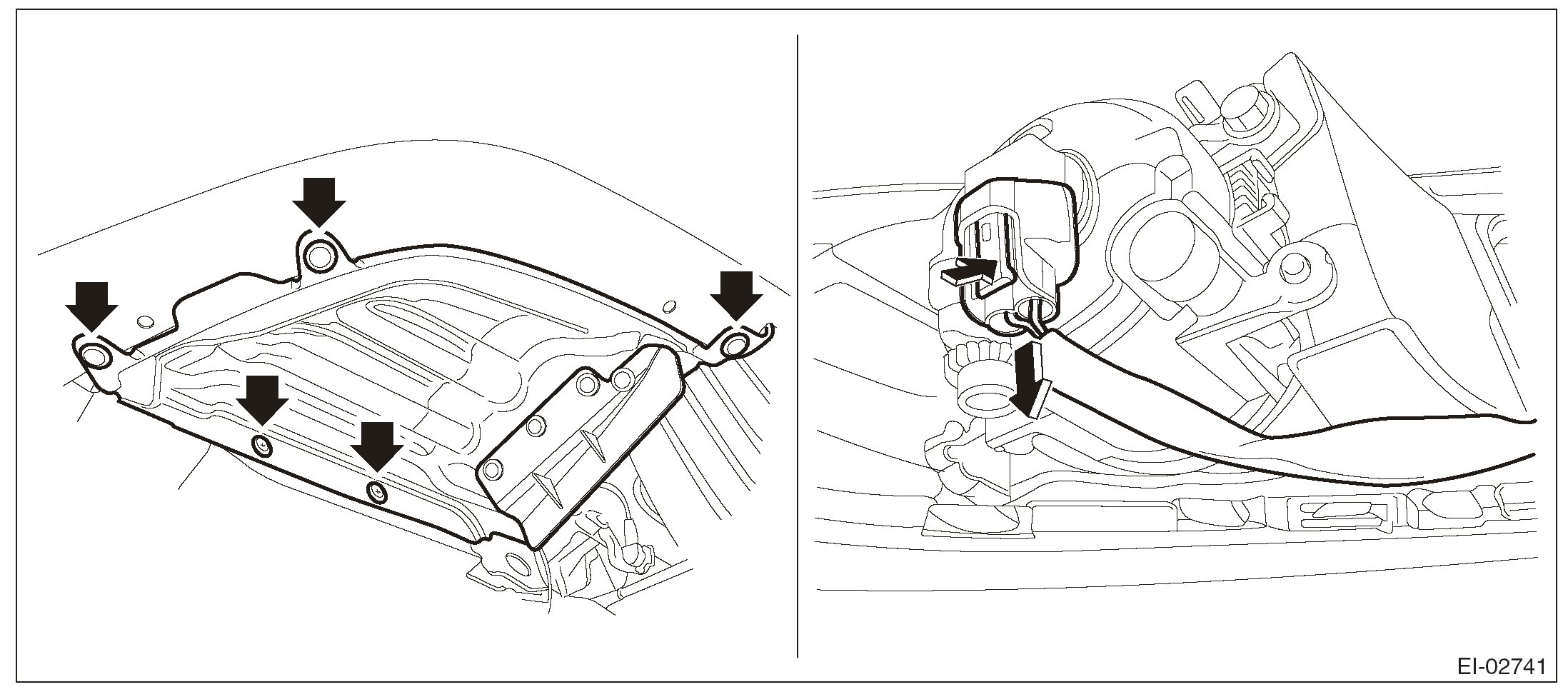 EI-02741