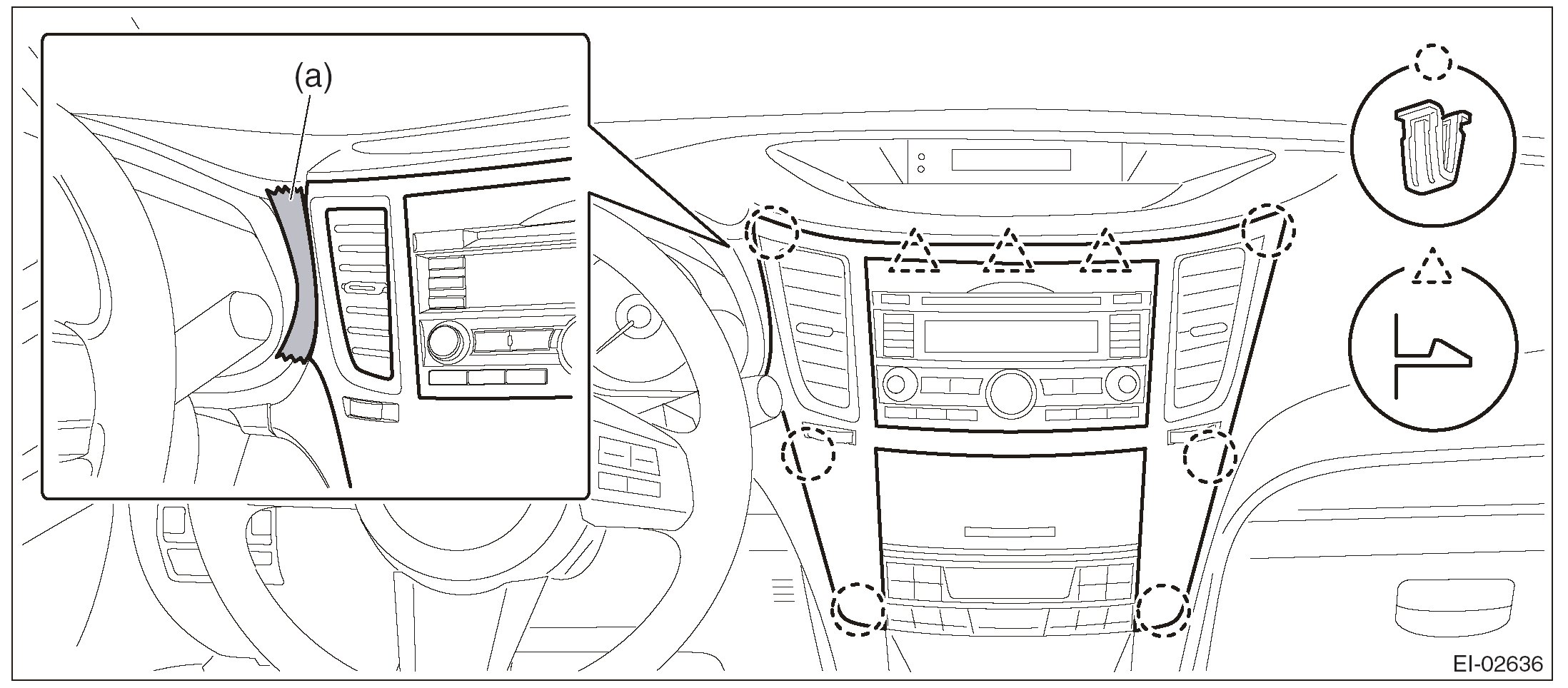 (a)

EI-02636