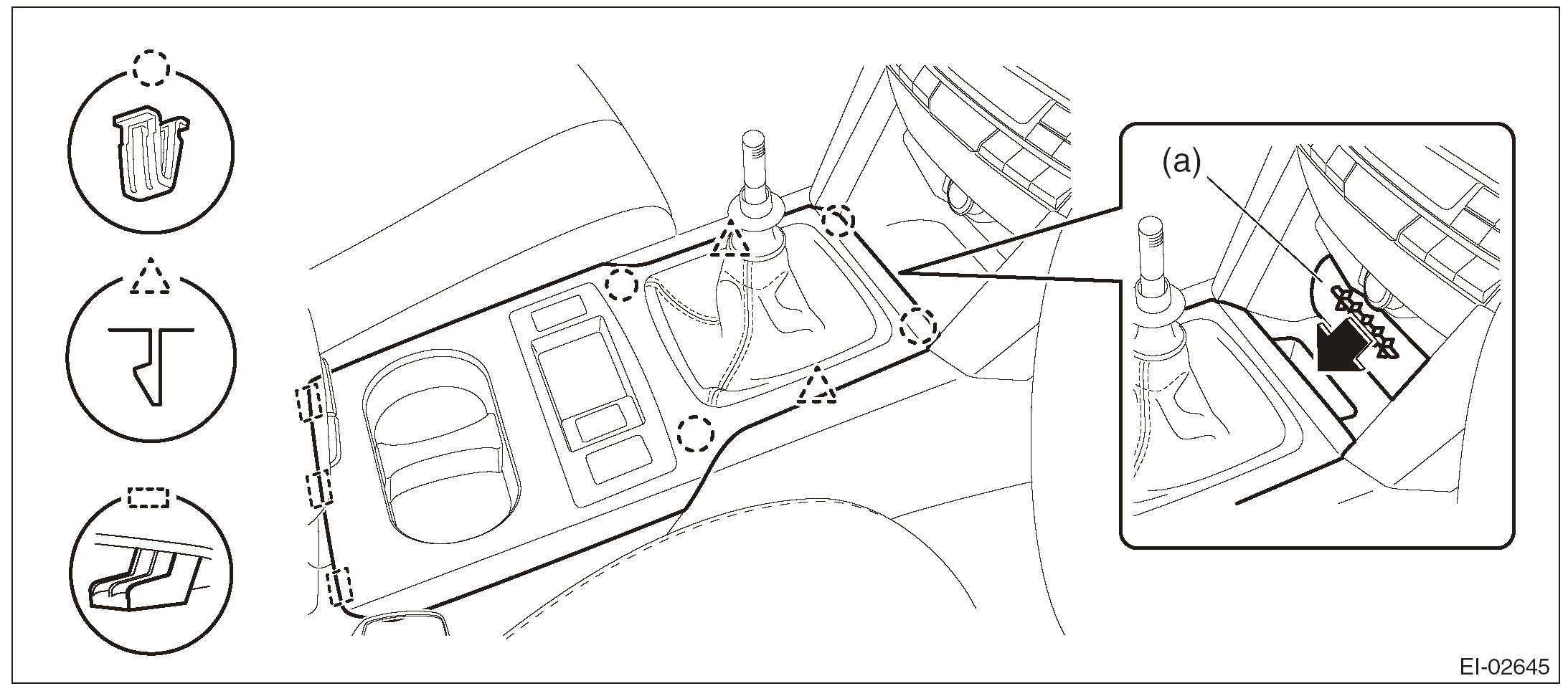 (a)

EI-02645