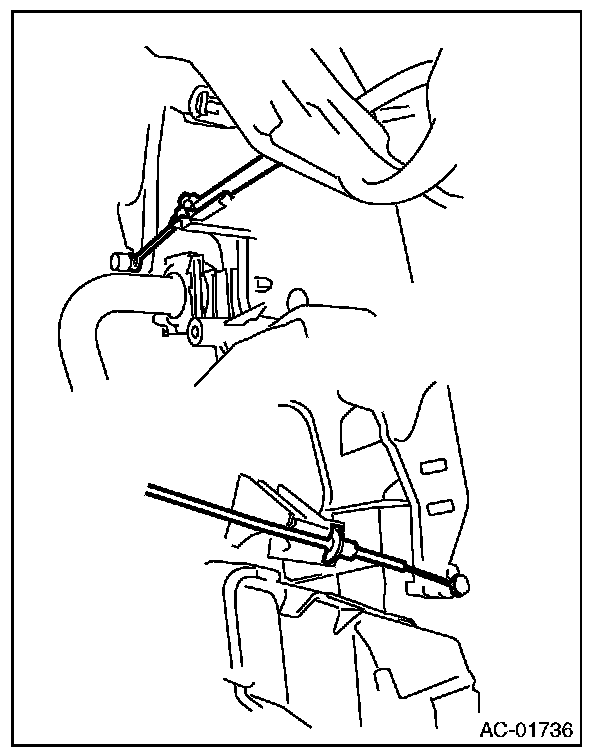 AC-01736