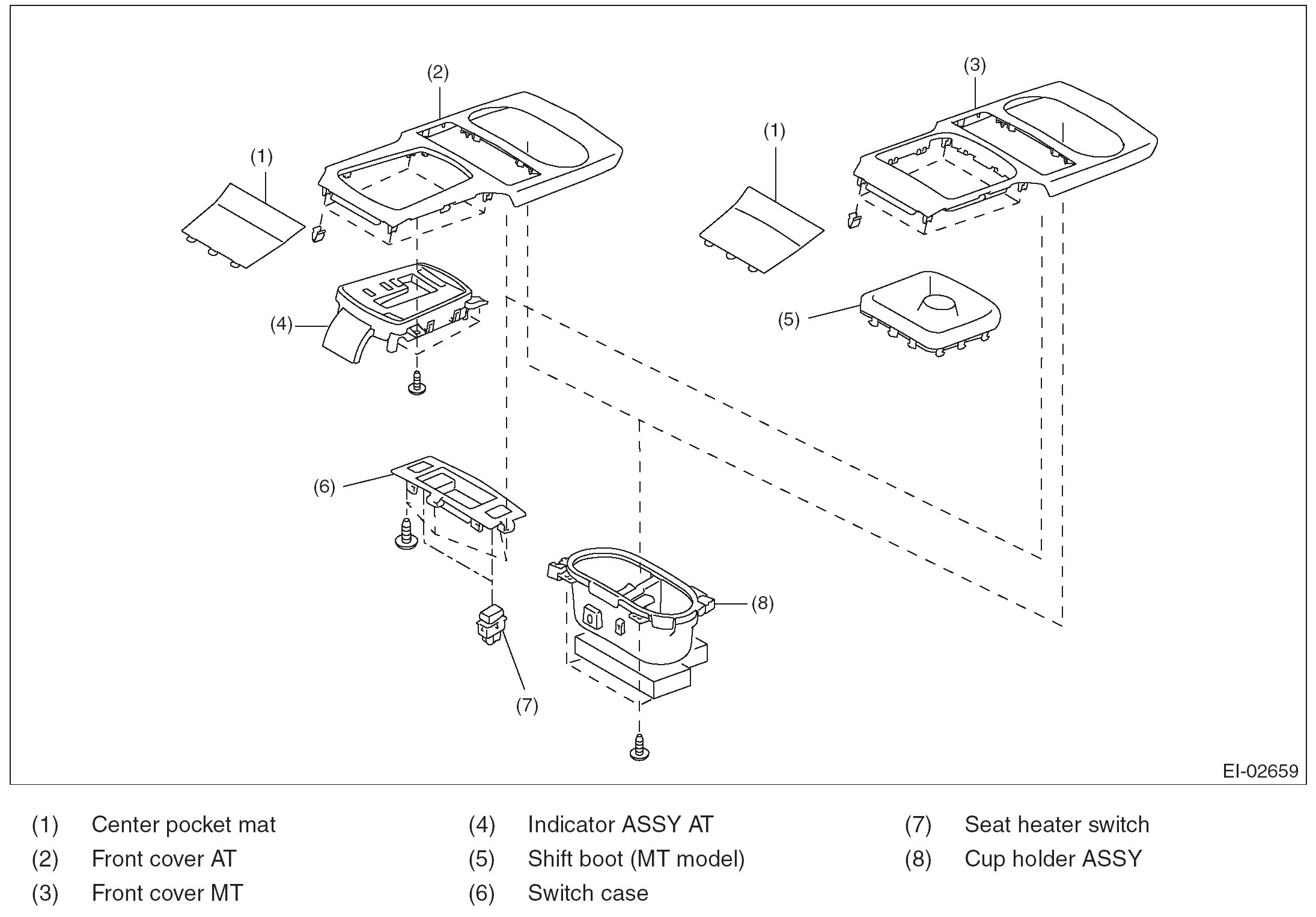 (2)
(3)
(1)
(1)
(4)
(5)
(6)
(8)
(7)
EI-02659

(1) Center pocket mat
(2) Front cover AT
(3) Front cover MT
(4) Indicator ASSY AT
(5) Shift boot (MT model)
(6) Switch case
(7) Seat heater switch
(8) Cup holder ASSY