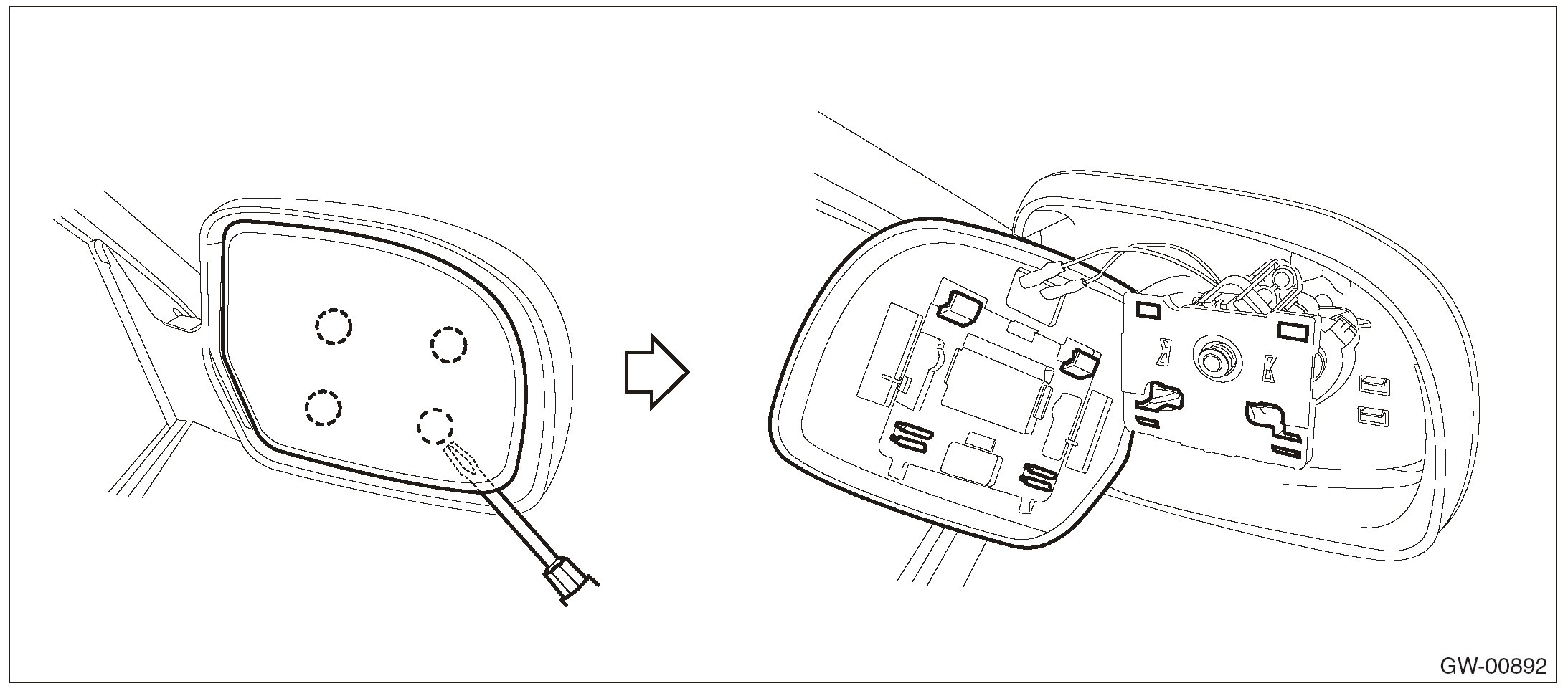 GW-00892