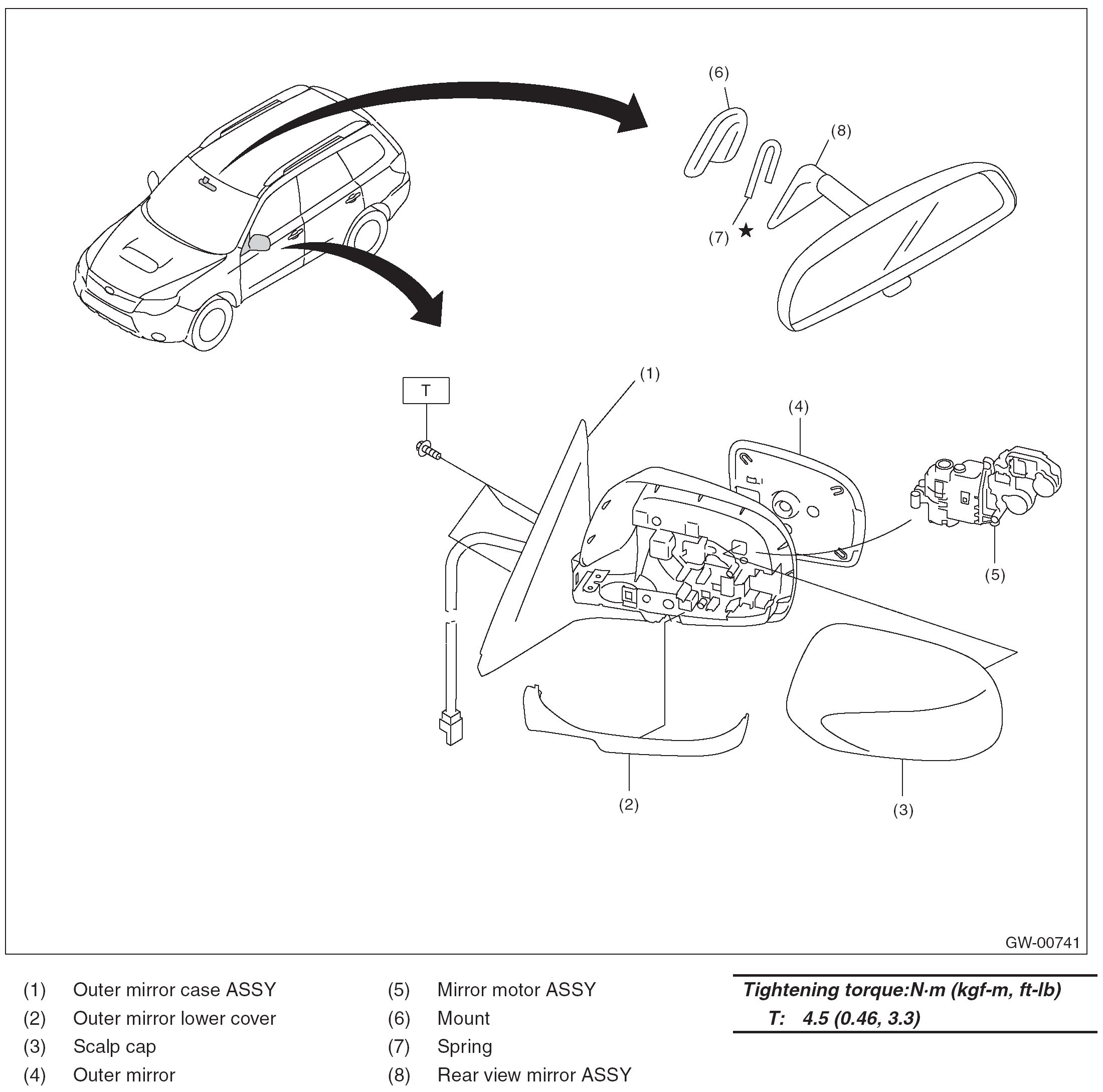 (6)

(8)

(7) ★

T

(1)

(4)

(5)

(2)

(3)

GW-00741

(1) Outer mirror case ASSY
(2) Outer mirror lower cover
(3) Scalp cap
(4) Outer mirror

(5) Mirror motor ASSY
(6) Mount
(7) Spring
(8) Rear view mirror ASSY

Tightening torque:N·m (kgf-m, ft-lb)
T: 4.5 (0.46, 3.3)