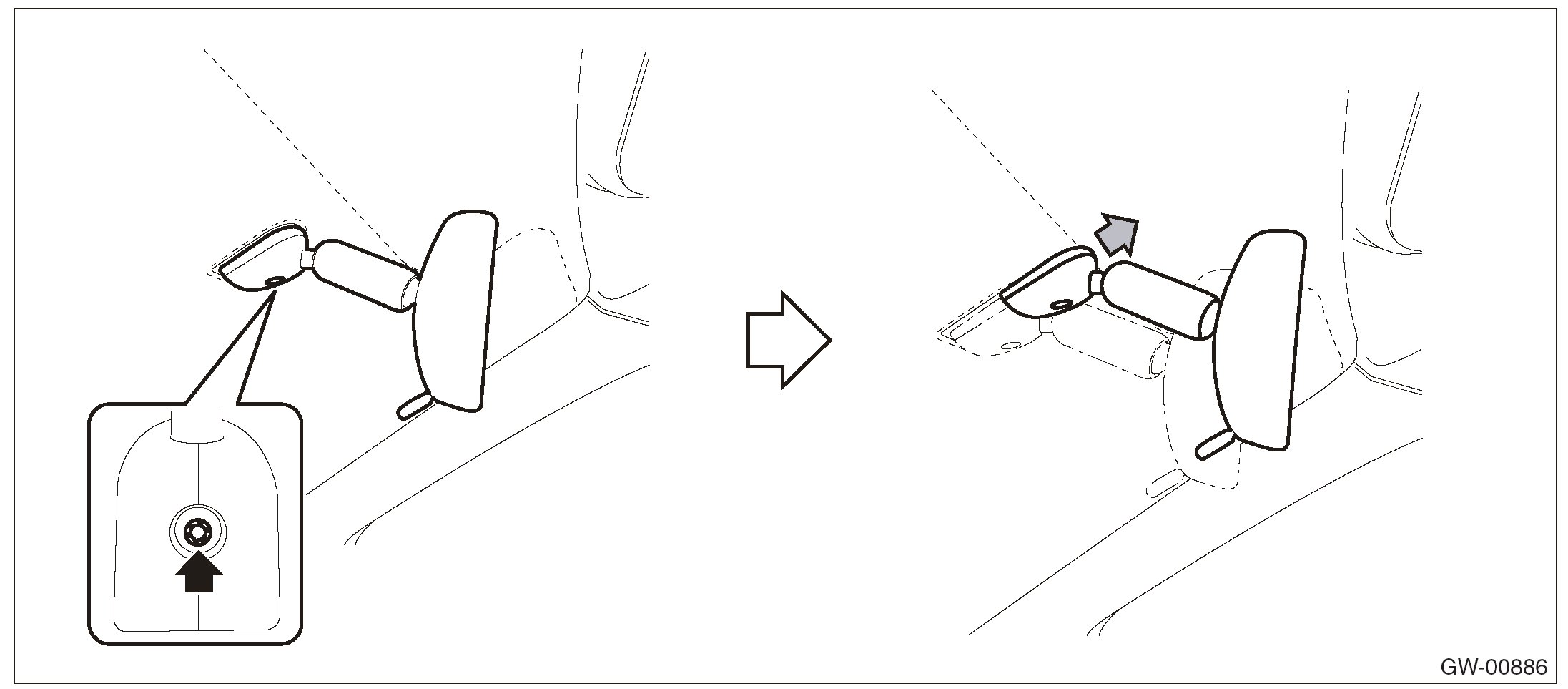 GW-00886