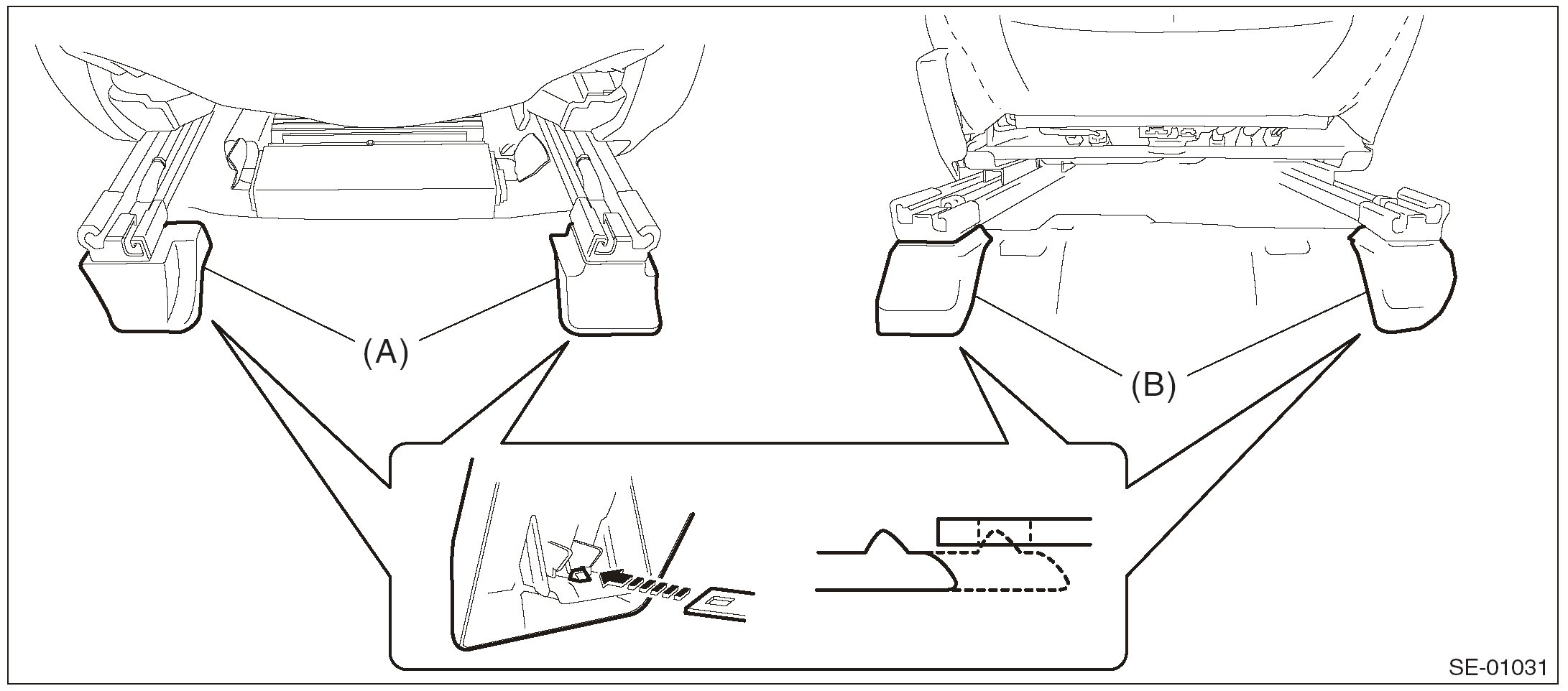 (A)

(B)

SE-01031