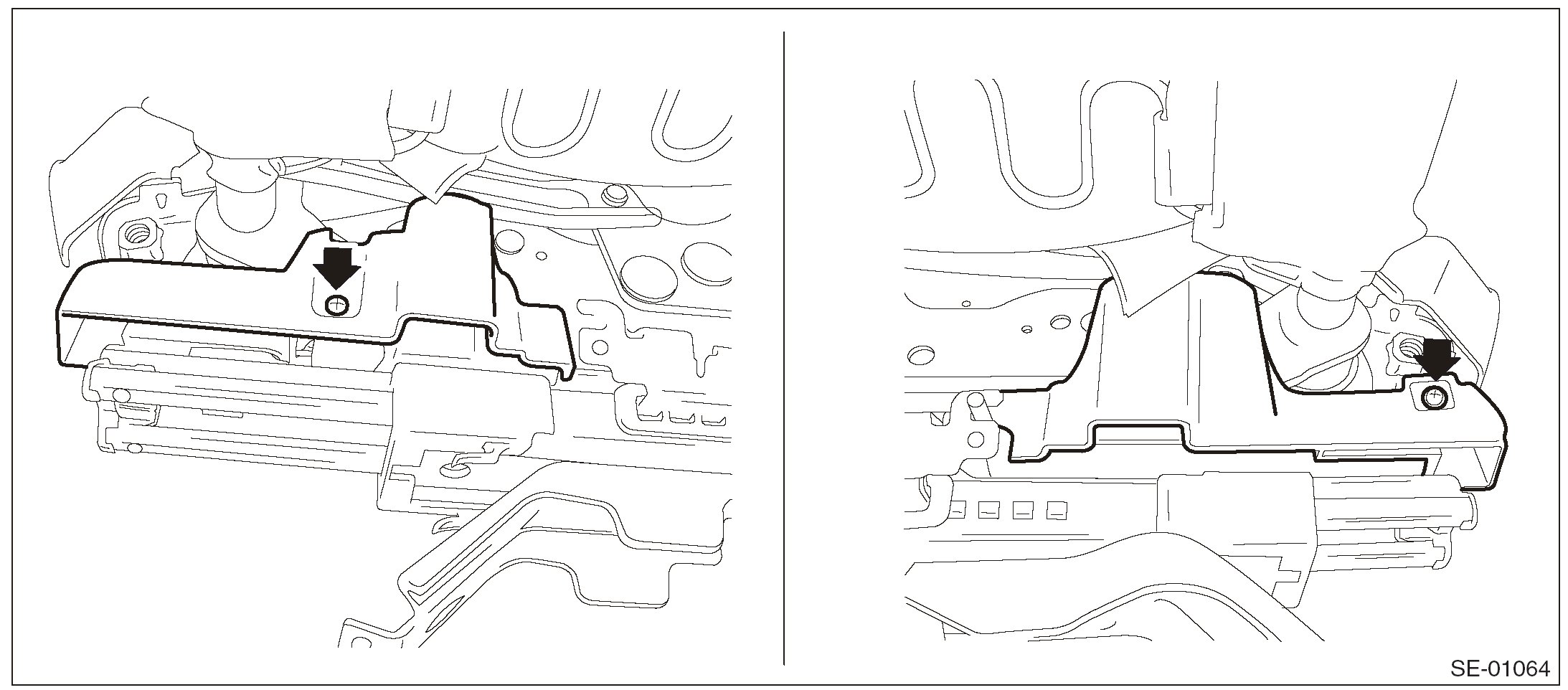 SE-01064