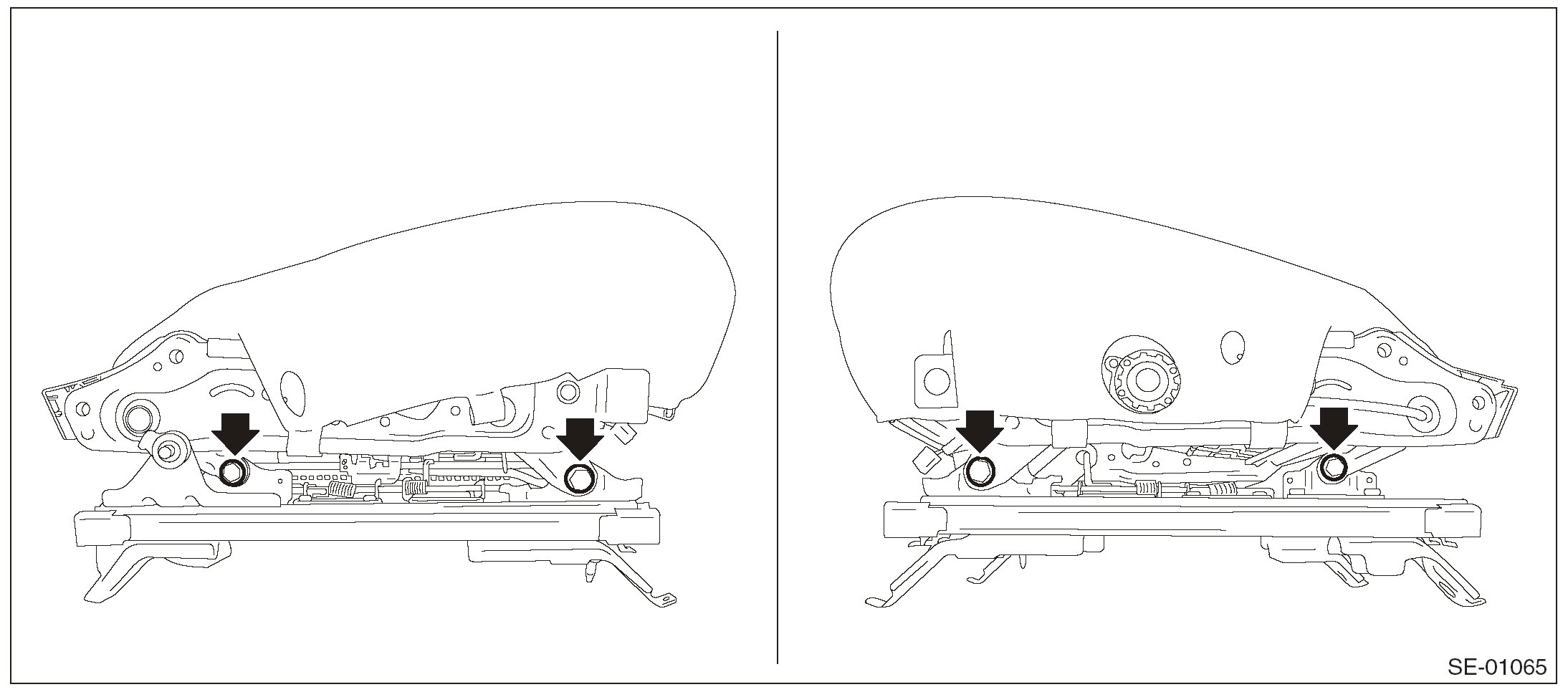 SE-01065