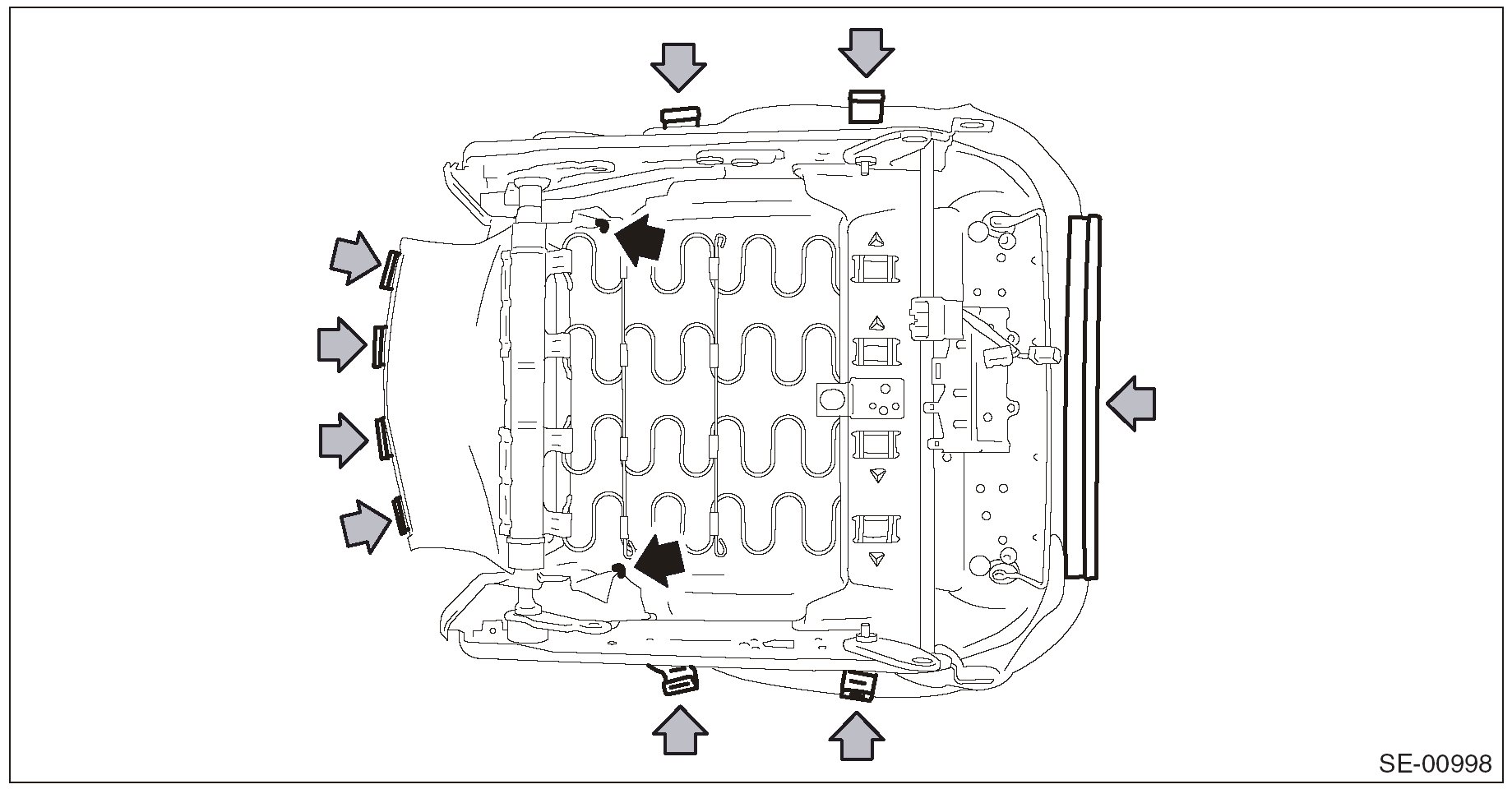 SE-00998