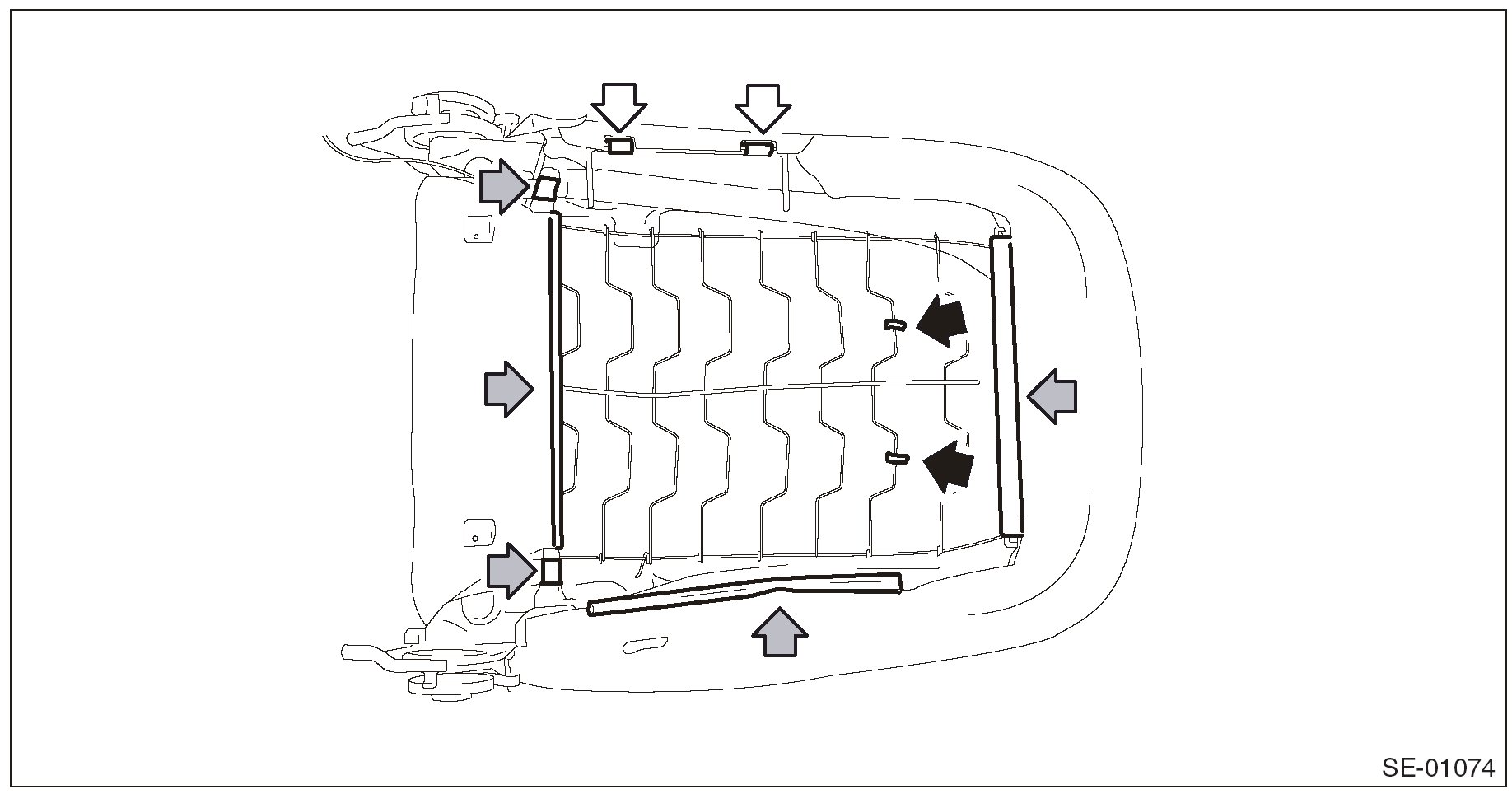 SE-01074