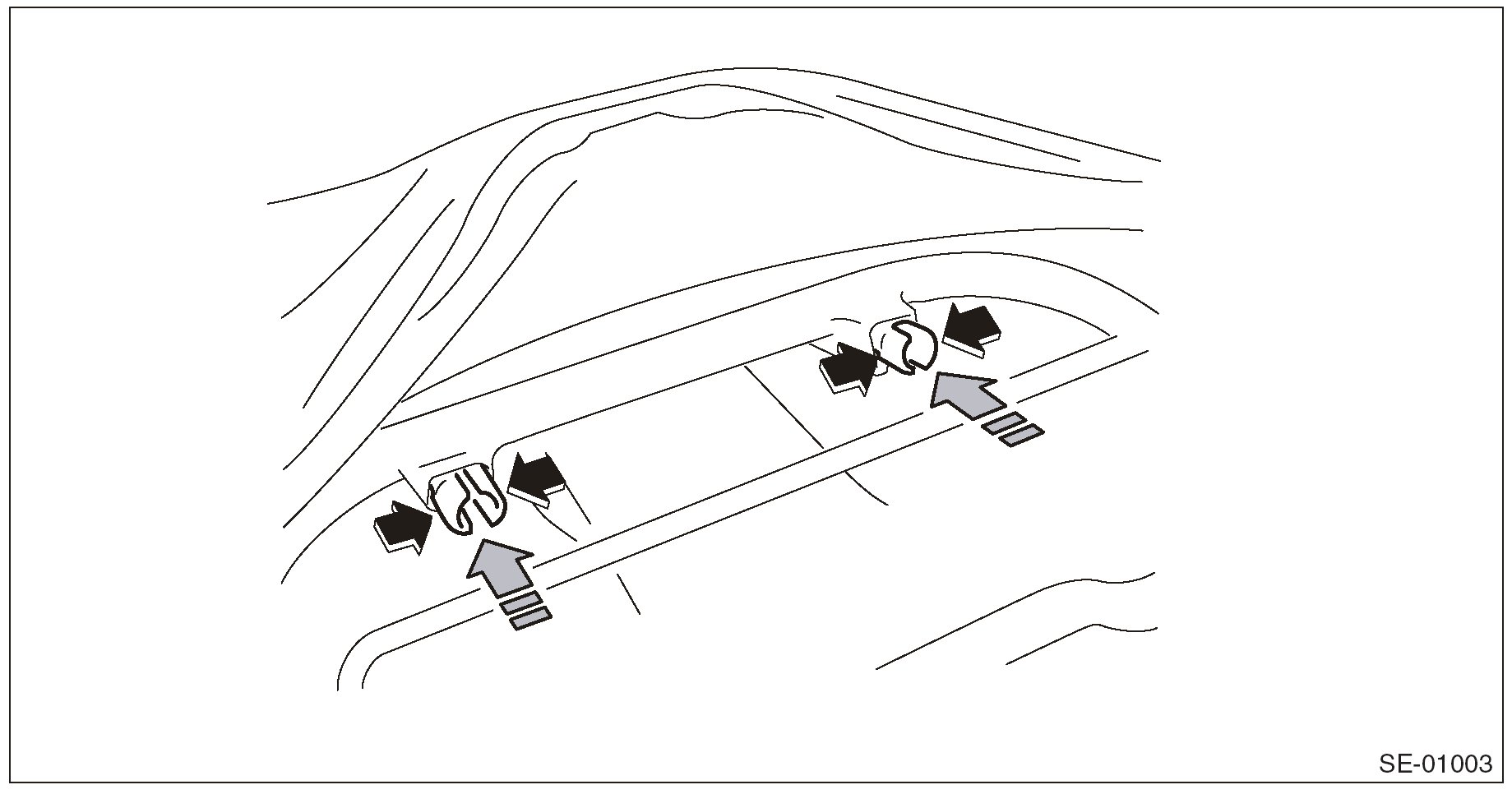 SE-01003