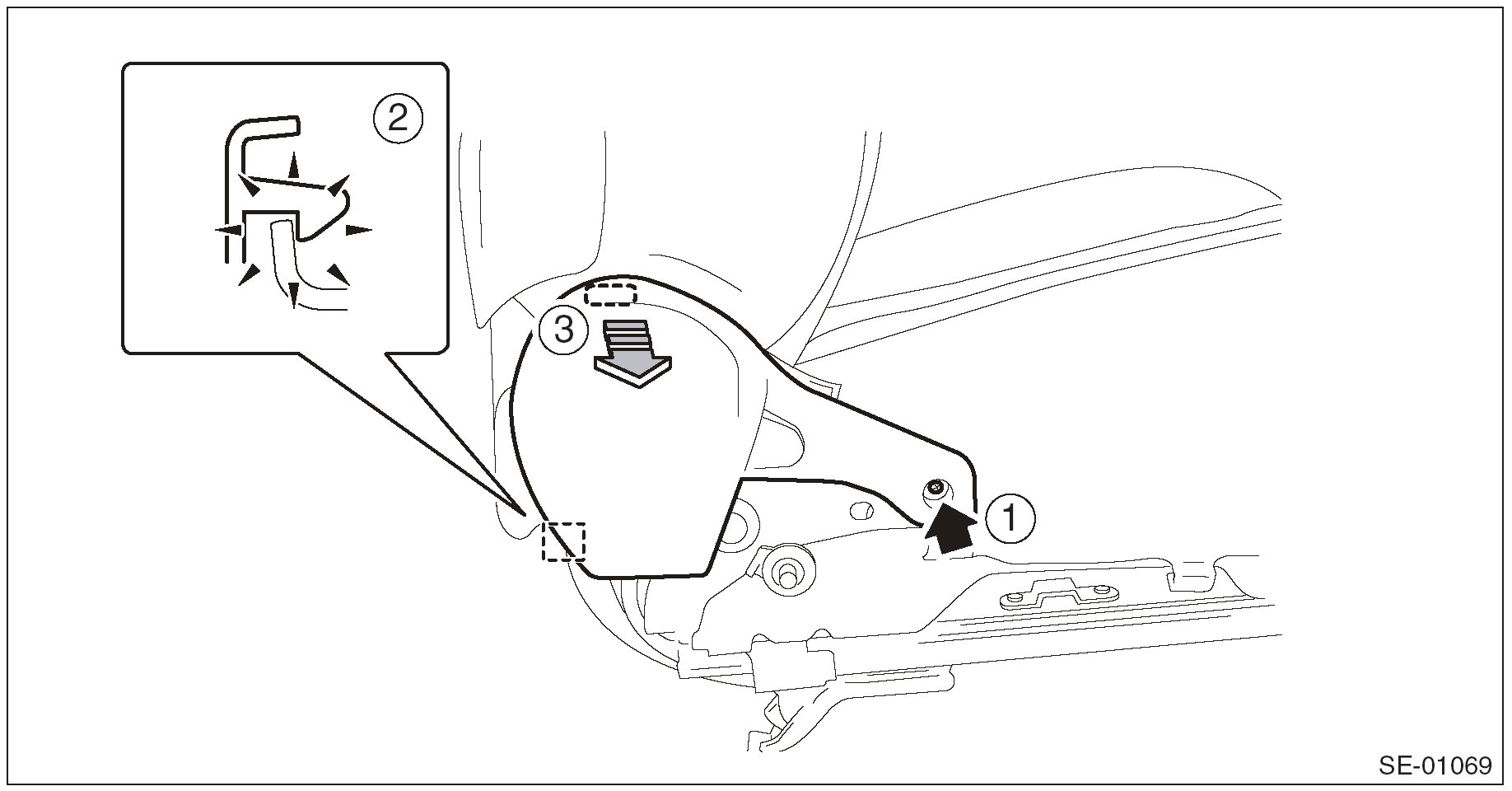 2
3
1
SE-01069